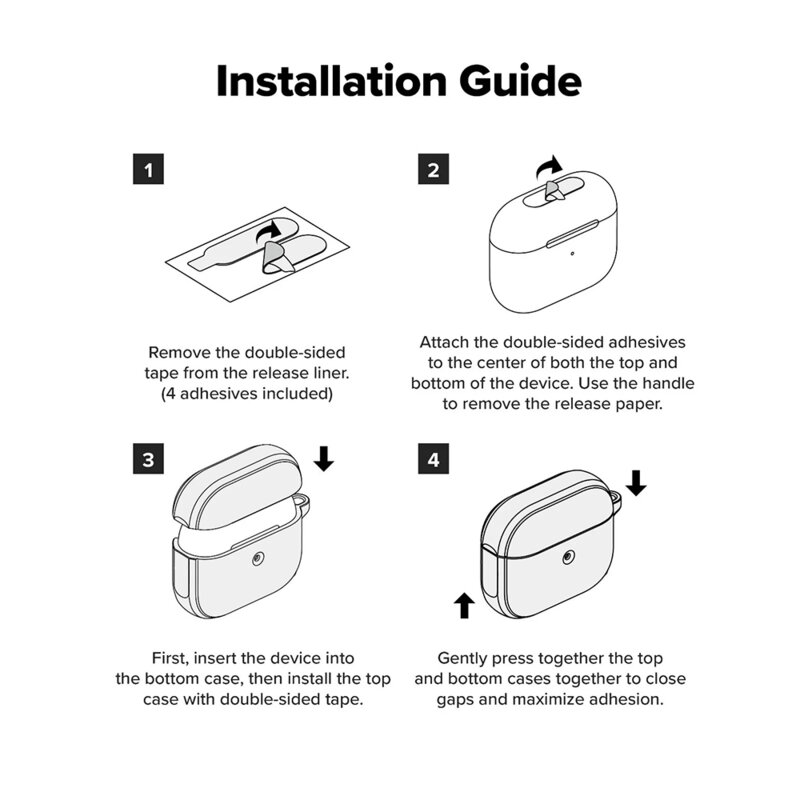 Installation Guide

1

Remove the double-sided tape from the release liner. (4 adhesives included)

2

Attach the double-sided adhesives to the center of both the top and bottom of the device. Use the handle to remove the release paper.

3

First, insert the device into the bottom case, then install the top case with double-sided tape.

4

Gently press together the top and bottom cases together to close gaps and maximize adhesion.