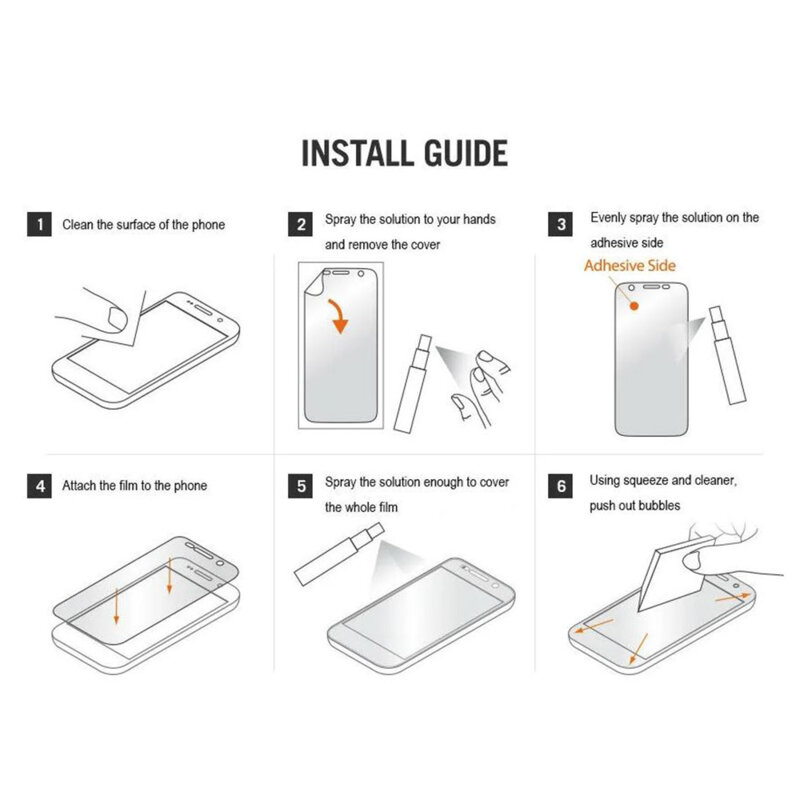 INSTALL GUIDE

1 Clean the surface of the phone

2 Spray the solution to your hands and remove the cover

3 Evenly spray the solution on the adhesive side

Adhesive Side

4 Attach the film to the phone

5 Spray the solution enough to cover the whole film

6 Using squeeze and cleaner, push out bubbles