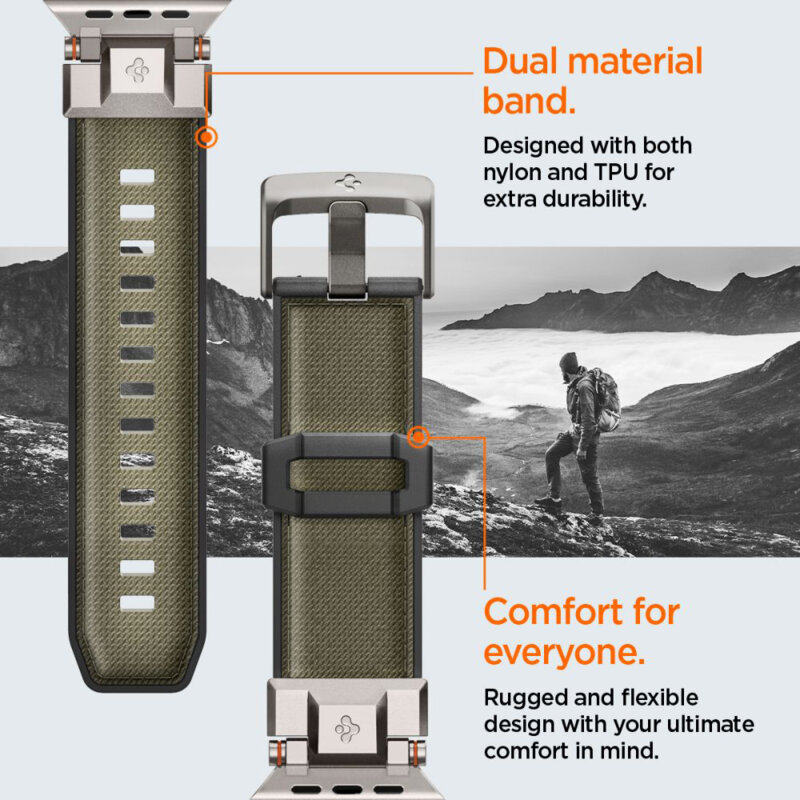 Dual material band.

Designed with both nylon and TPU for extra durability.

Comfort for everyone.

Rugged and flexible design with your ultimate comfort in mind.