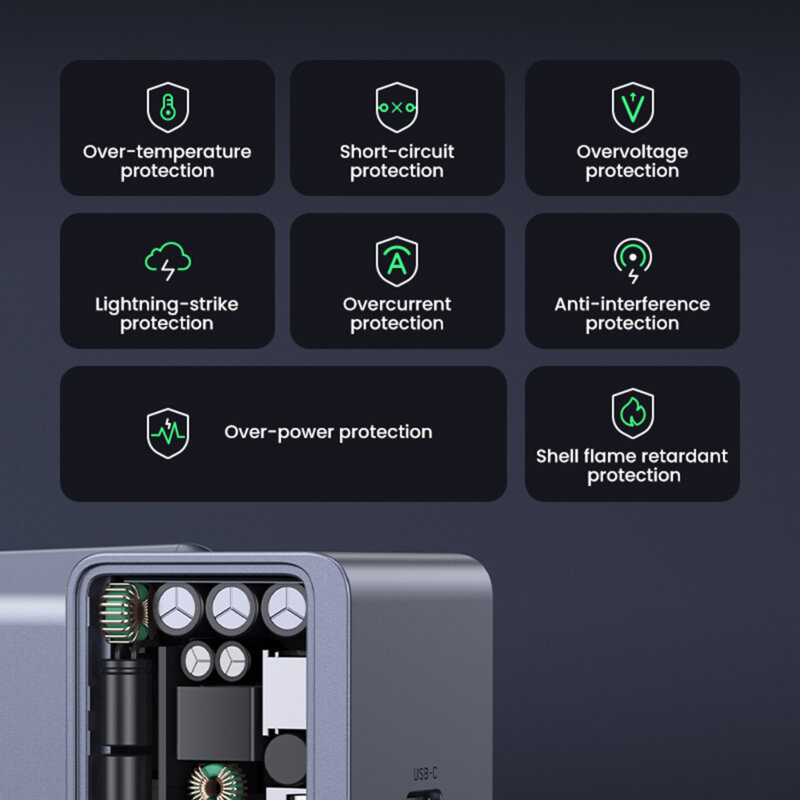 Over-temperature protection

Short-circuit protection

Overvoltage protection

Lightning-strike protection

Overcurrent protection

Anti-interference protection

Over-power protection

Shell flame retardant protection

USB-C