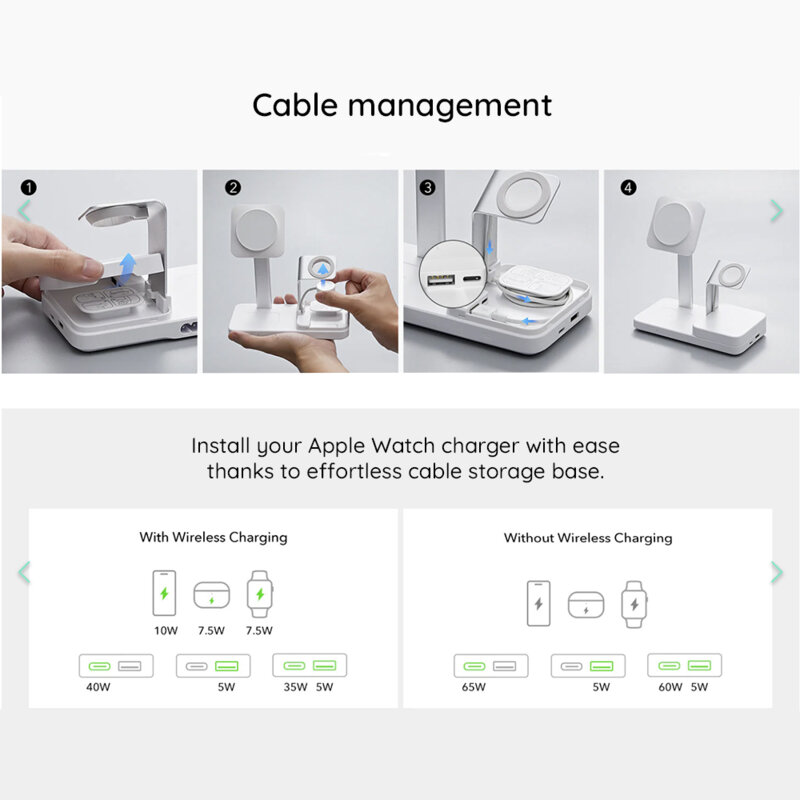 Cable management

1

2

3

4

Install your Apple Watch charger with ease thanks to effortless cable storage base.

With Wireless Charging

10W 7.5W 7.5W

40W

5W

35W 5W

Without Wireless Charging

65W

5W

60W 5W