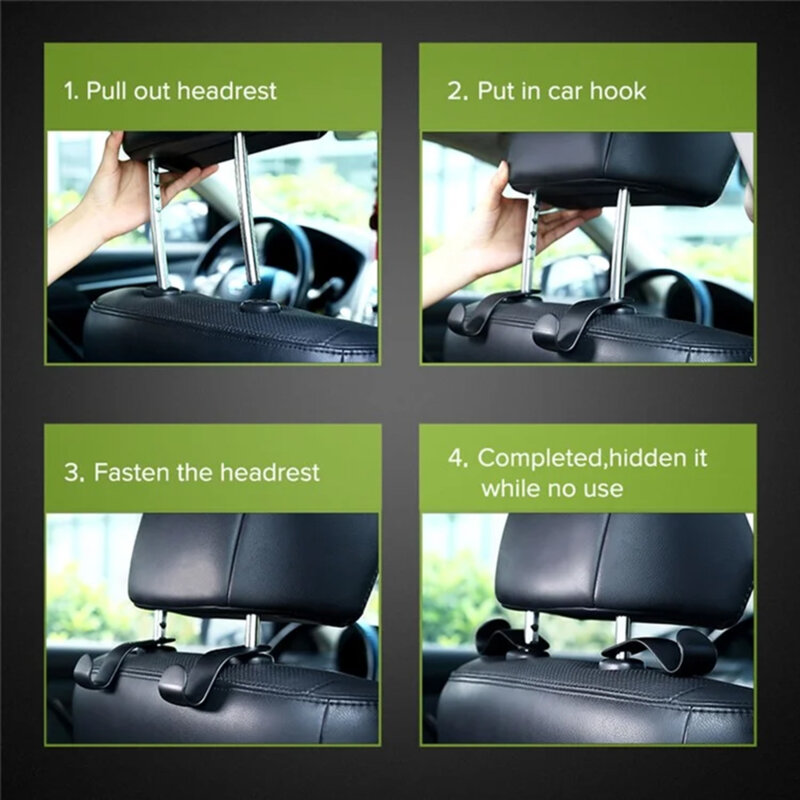 1. Pull out headrest

2. Put in car hook

3. Fasten the headrest

4. Completed,hidden it while no use