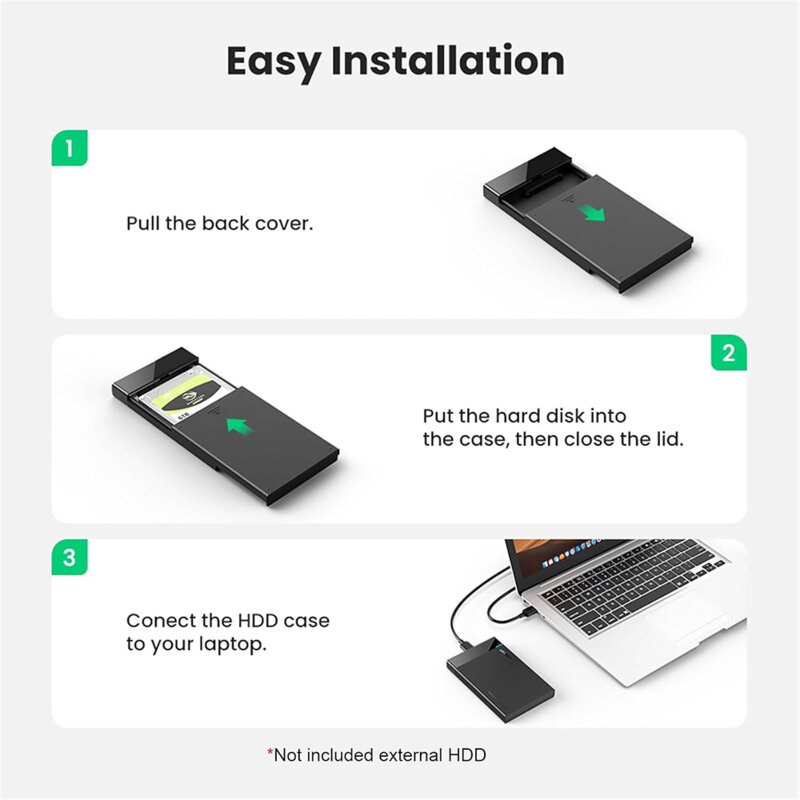 Easy Installation

1

Pull the back cover.

2

Put the hard disk into the case, then close the lid.

3

Conect the HDD case to your laptop.

*Not included external HDD