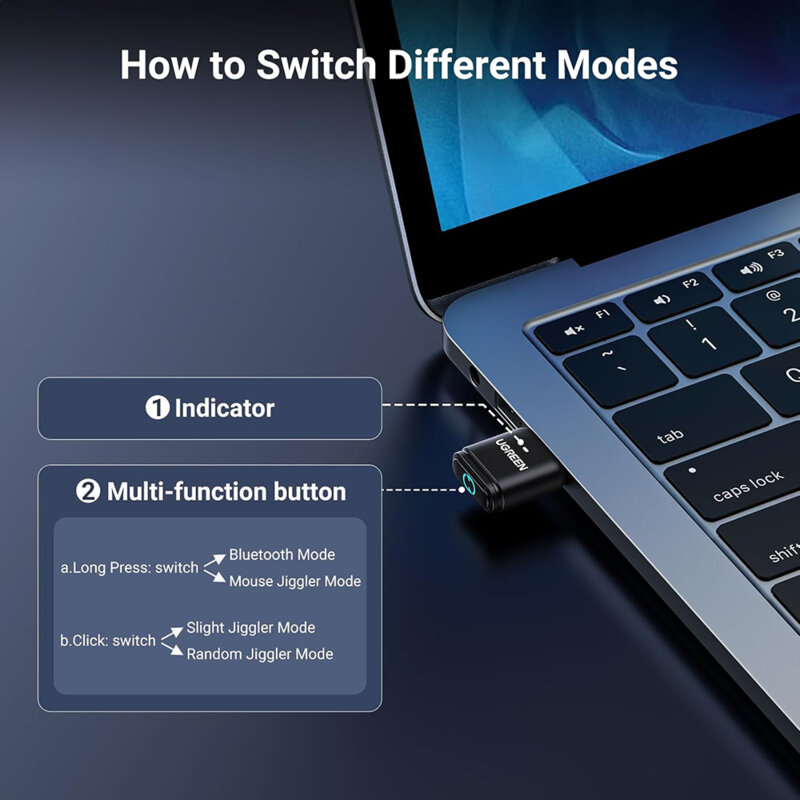 How to Switch Different Modes

❶ Indicator

❷ Multi-function button

a.Long Press: switch Bluetooth Mode
Mouse Jiggler Mode

b.Click: switch Slight Jiggler Mode
Random Jiggler Mode

UGREEN

F1 F2 F3
~ ` ! 1 @ 2
tab
caps lock
shift