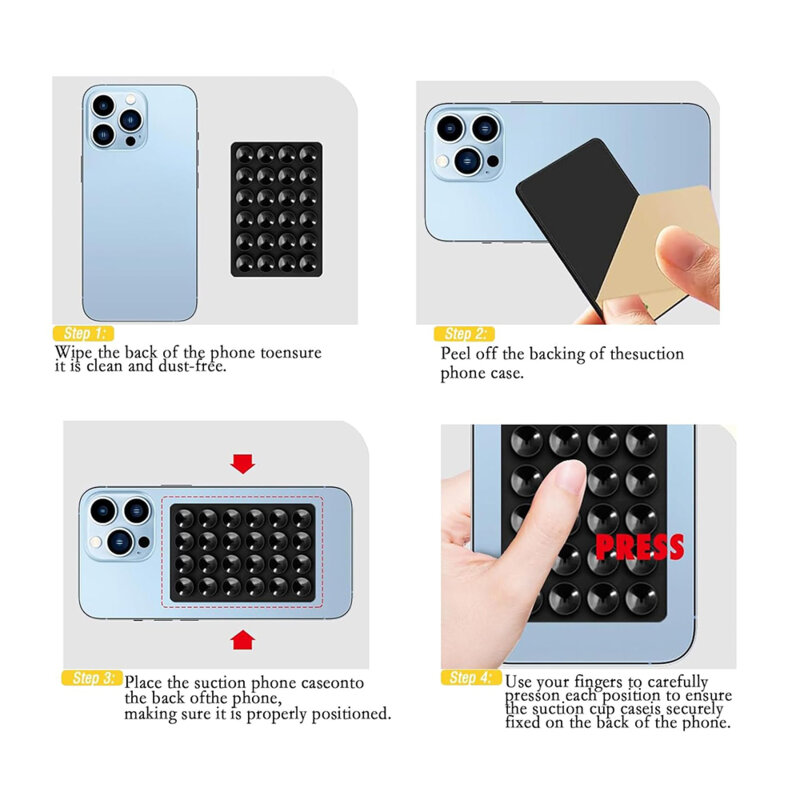 Step 1:
Wipe the back of the phone toensure it is clean and dust-free.

Step 2:
Peel off the backing of thesuction phone case.

Step 3:
Place the suction phone caseonto the back ofthe phone, making sure it is properly positioned.

PRESS

Step 4:
Use your fingers to carefully presson each position to ensure the suction cup caseis securely fixed on the back of the phone.