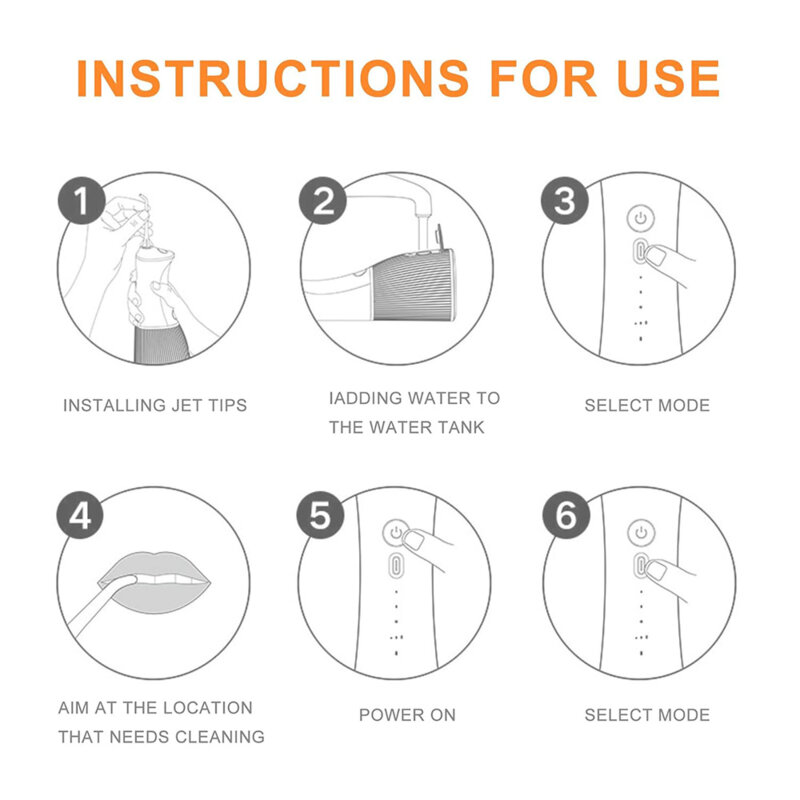 INSTRUCTIONS FOR USE

1

INSTALLING JET TIPS

2

IADDING WATER TO THE WATER TANK

3

SELECT MODE

4

AIM AT THE LOCATION THAT NEEDS CLEANING

5

POWER ON

6

SELECT MODE