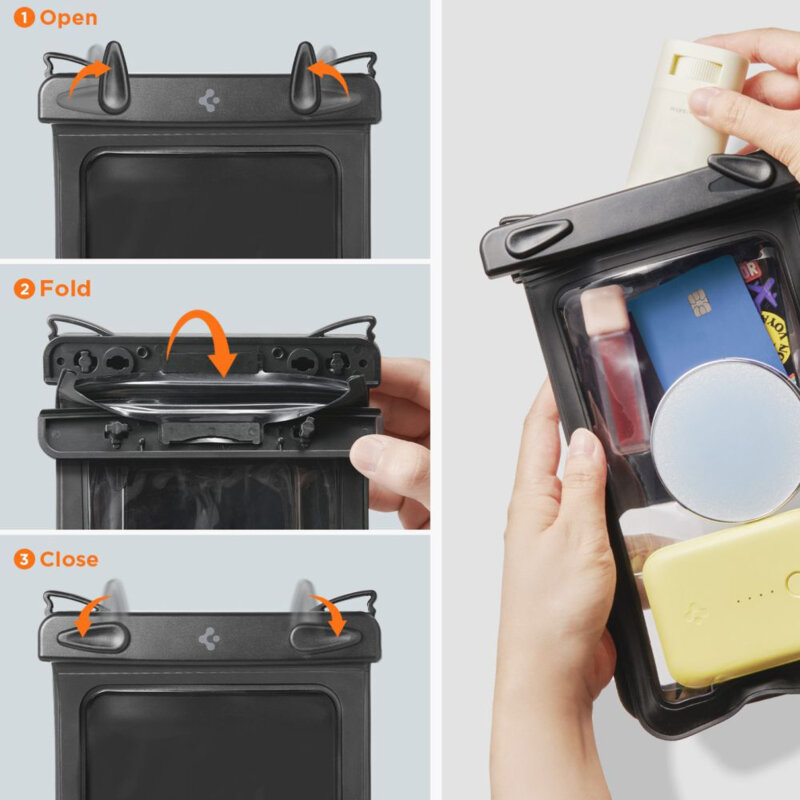 1 Open

2 Fold

3 Close