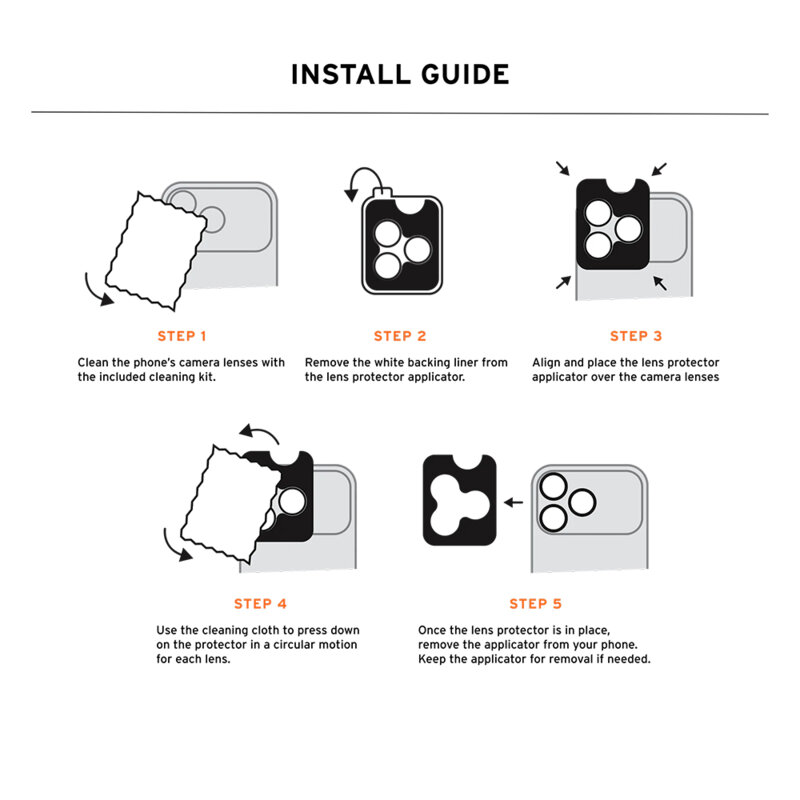 INSTALL GUIDE

STEP 1

Clean the phone's camera lenses with the included cleaning kit.

STEP 2

Remove the white backing liner from the lens protector applicator.

STEP 3

Align and place the lens protector applicator over the camera lenses

STEP 4

Use the cleaning cloth to press down on the protector in a circular motion for each lens.

STEP 5

Once the lens protector is in place, remove the applicator from your phone. Keep the applicator for removal if needed.