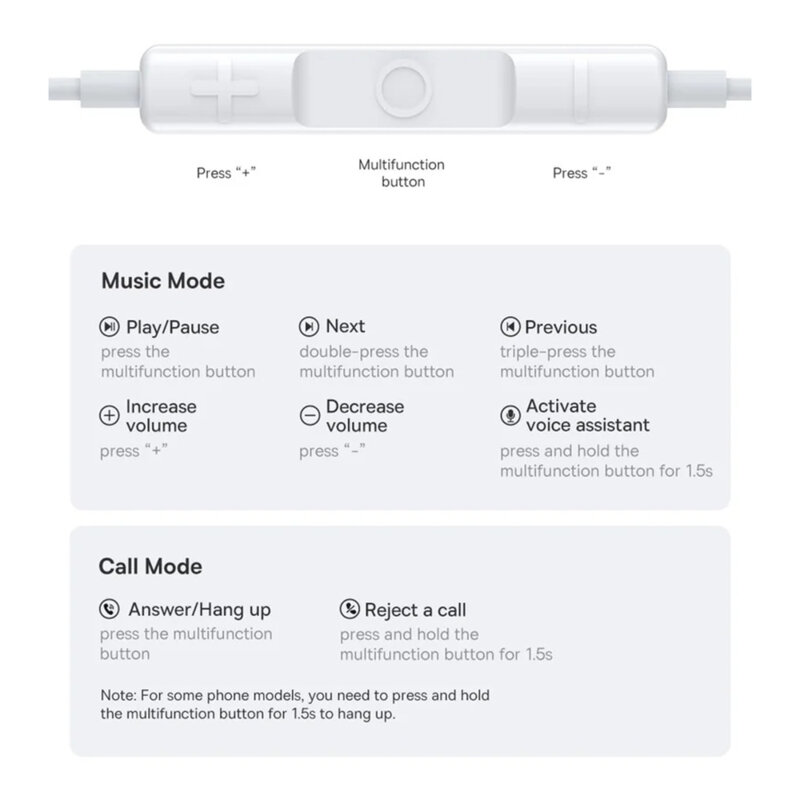 Press "+"

Multifunction button

Press "-"

Music Mode

Play/Pause
press the multifunction button

Next
double-press the multifunction button

Previous
triple-press the multifunction button

Increase volume
press "+"

Decrease volume
press "-"

Activate voice assistant
press and hold the multifunction button for 1.5s

Call Mode

Answer/Hang up
press the multifunction button

Reject a call
press and hold the multifunction button for 1.5s

Note: For some phone models, you need to press and hold the multifunction button for 1.5s to hang up.