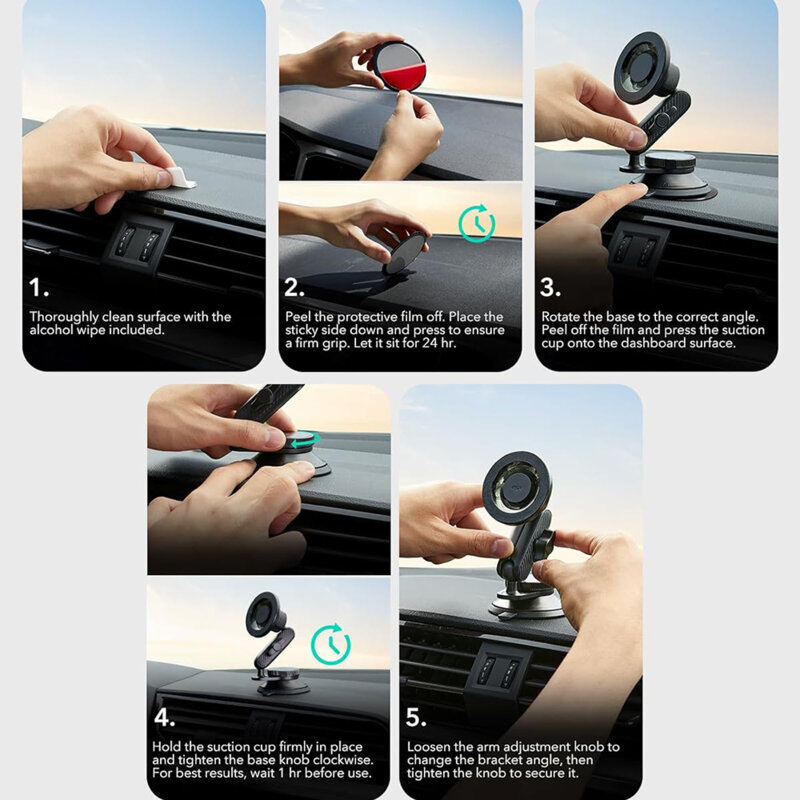 1.

Thoroughly clean surface with the alcohol wipe included.

2.

Peel the protective film off. Place the sticky side down and press to ensure a firm grip. Let it sit for 24 hr.

3.

Rotate the base to the correct angle. Peel off the film and press the suction cup onto the dashboard surface.

4.

Hold the suction cup firmly in place and tighten the base knob clockwise. For best results, wait 1 hr before use.

5.

Loosen the arm adjustment knob to change the bracket angle, then tighten the knob to secure it.