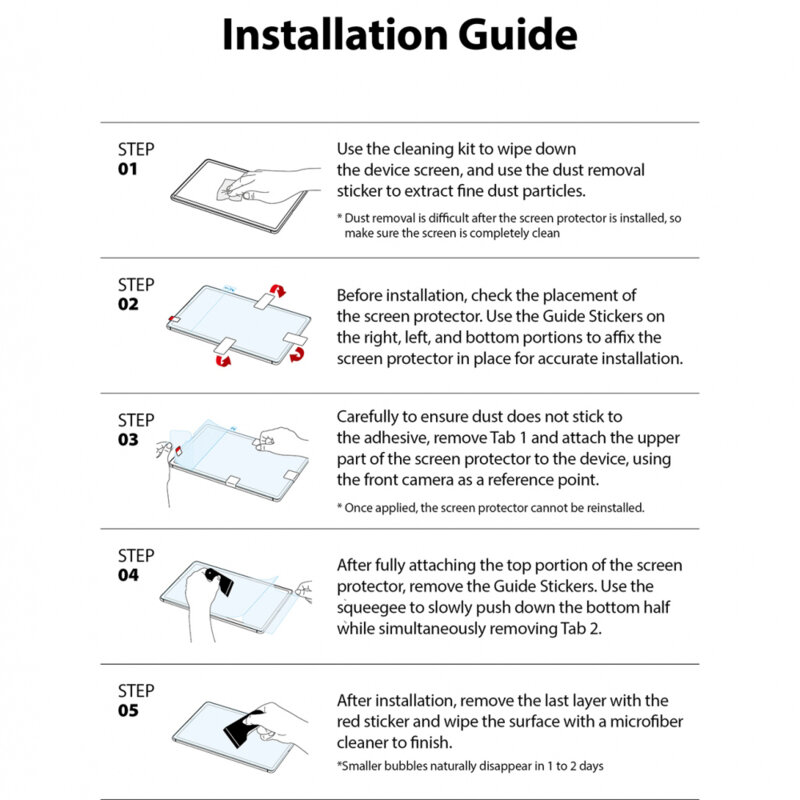 Installation Guide

STEP
01

Use the cleaning kit to wipe down the device screen, and use the dust removal sticker to extract fine dust particles.

* Dust removal is difficult after the screen protector is installed, so make sure the screen is completely clean

STEP
02

Before installation, check the placement of the screen protector. Use the Guide Stickers on the right, left, and bottom portions to affix the screen protector in place for accurate installation.

STEP
03

Carefully to ensure dust does not stick to the adhesive, remove Tab 1 and attach the upper part of the screen protector to the device, using the front camera as a reference point.

* Once applied, the screen protector cannot be reinstalled.

STEP
04

After fully attaching the top portion of the screen protector, remove the Guide Stickers. Use the squeegee to slowly push down the bottom half while simultaneously removing Tab 2.

STEP
05

After installation, remove the last layer with the red sticker and wipe the surface with a microfiber cleaner to finish.

*Smaller bubbles naturally disappear in 1 to 2 days