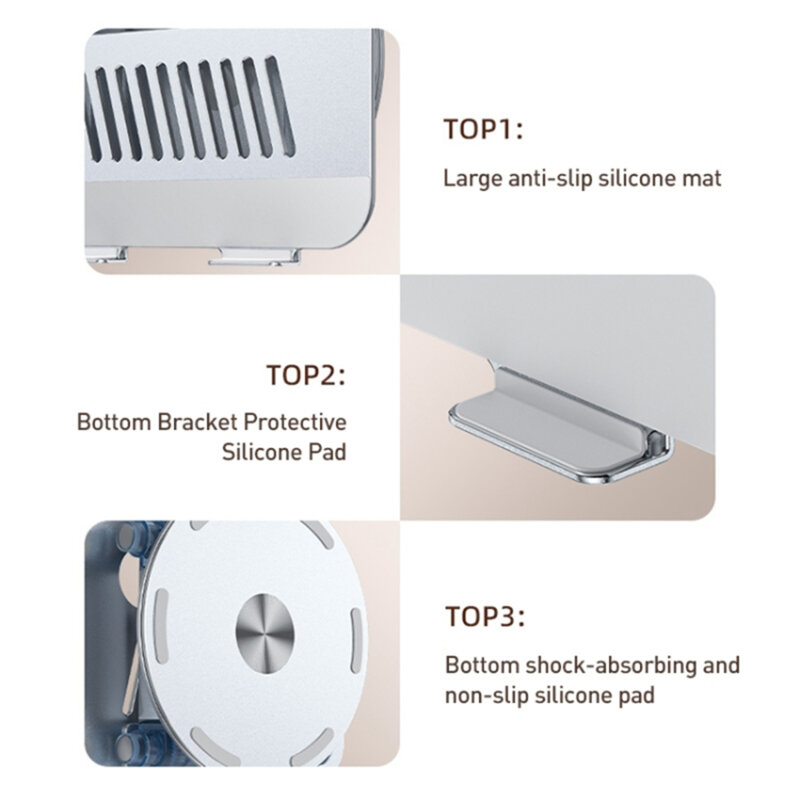 TOP1:

Large anti-slip silicone mat

TOP2:

Bottom Bracket Protective Silicone Pad

TOP3:

Bottom shock-absorbing and non-slip silicone pad