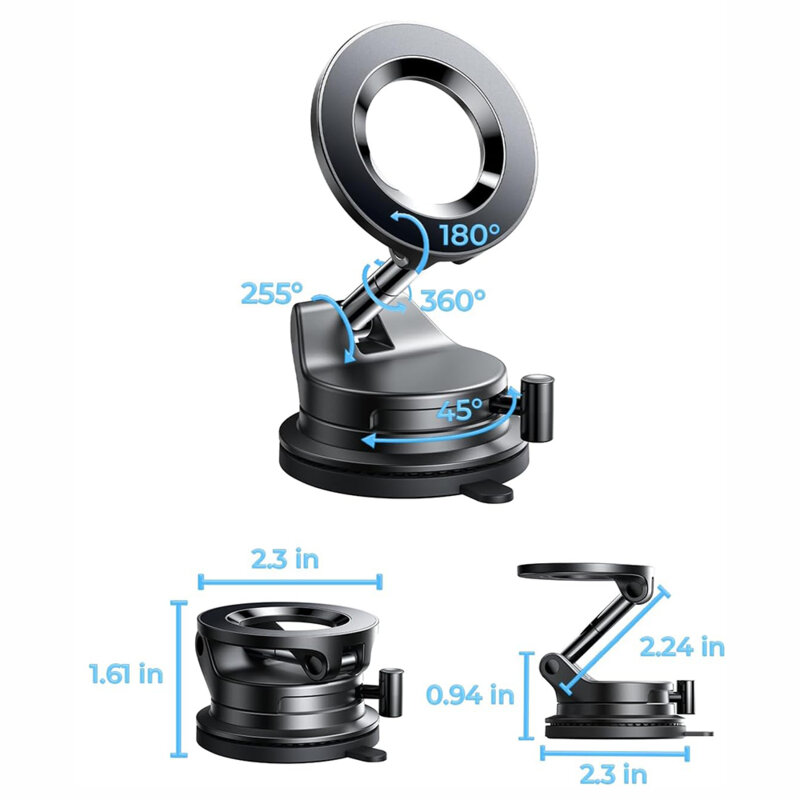 180°

255°

360°

45°

2.3 in

1.61 in

2.24 in

0.94 in

2.3 in