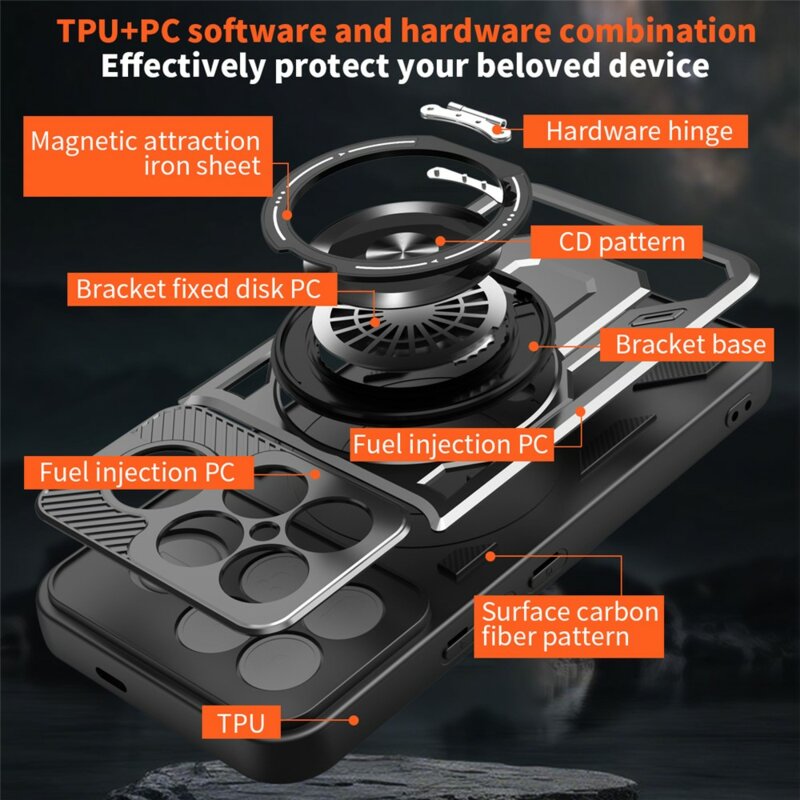 TPU+PC software and hardware combination
Effectively protect your beloved device

Magnetic attraction iron sheet

Hardware hinge

CD pattern

Bracket fixed disk PC

Bracket base

Fuel injection PC

Fuel injection PC

Surface carbon fiber pattern

TPU