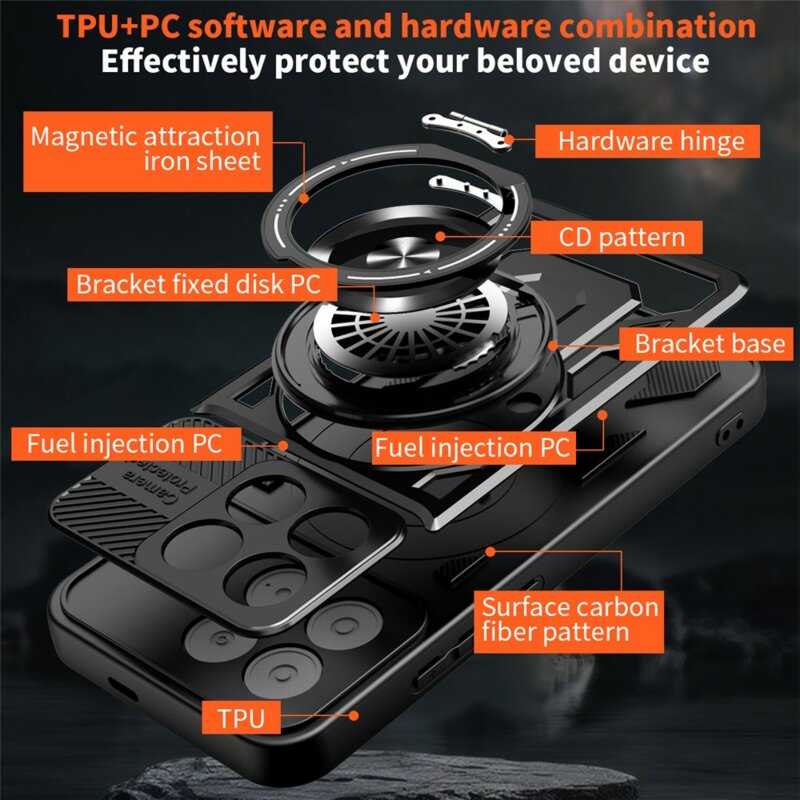 TPU+PC software and hardware combination
Effectively protect your beloved device

Magnetic attraction iron sheet

Hardware hinge

CD pattern

Bracket fixed disk PC

Bracket base

Fuel injection PC

Fuel injection PC

Camera Protection

Surface carbon fiber pattern

TPU