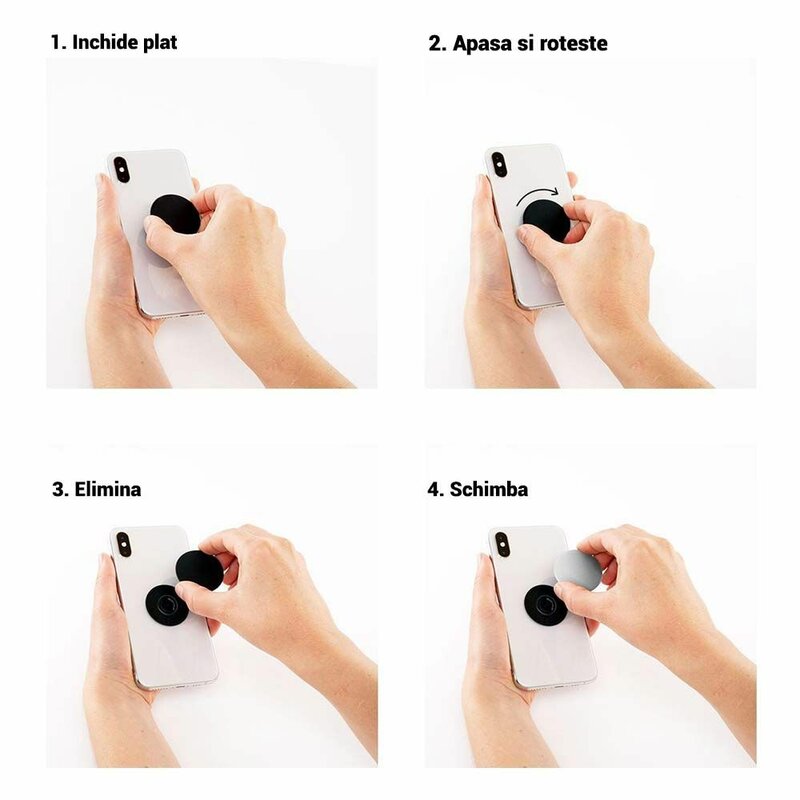 1. Inchide plat

2. Apasa si roteste

3. Elimina

4. Schimba