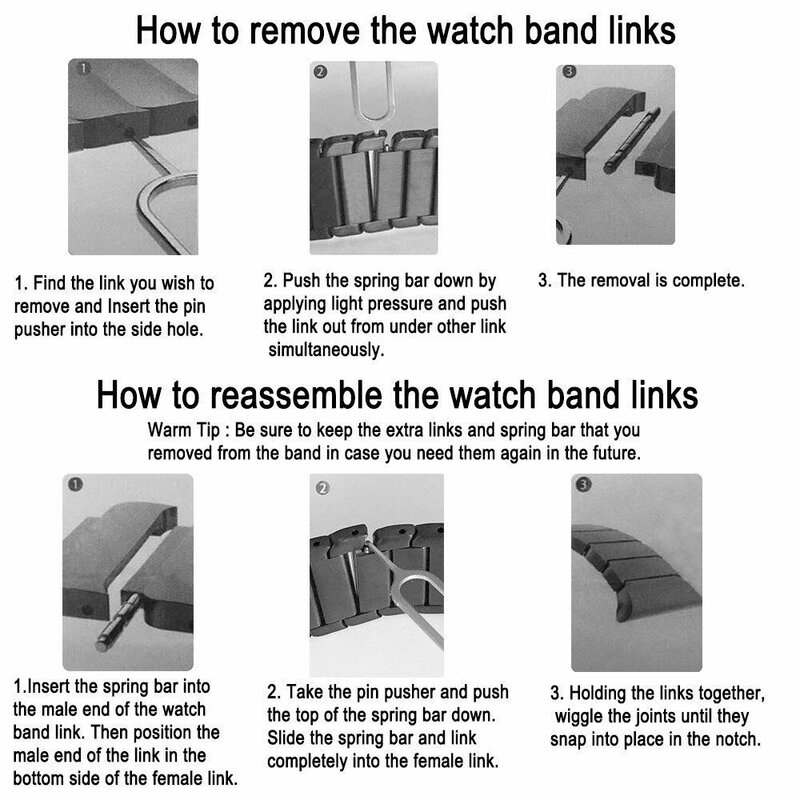 How to remove the watch band links

1

2

3

1. Find the link you wish to remove and Insert the pin pusher into the side hole.

2. Push the spring bar down by applying light pressure and push the link out from under other link simultaneously.

3. The removal is complete.

How to reassemble the watch band links

Warm Tip : Be sure to keep the extra links and spring bar that you removed from the band in case you need them again in the future.

1

2

3

1.Insert the spring bar into the male end of the watch band link. Then position the male end of the link in the bottom side of the female link.

2. Take the pin pusher and push the top of the spring bar down. Slide the spring bar and link completely into the female link.

3. Holding the links together, wiggle the joints until they snap into place in the notch.