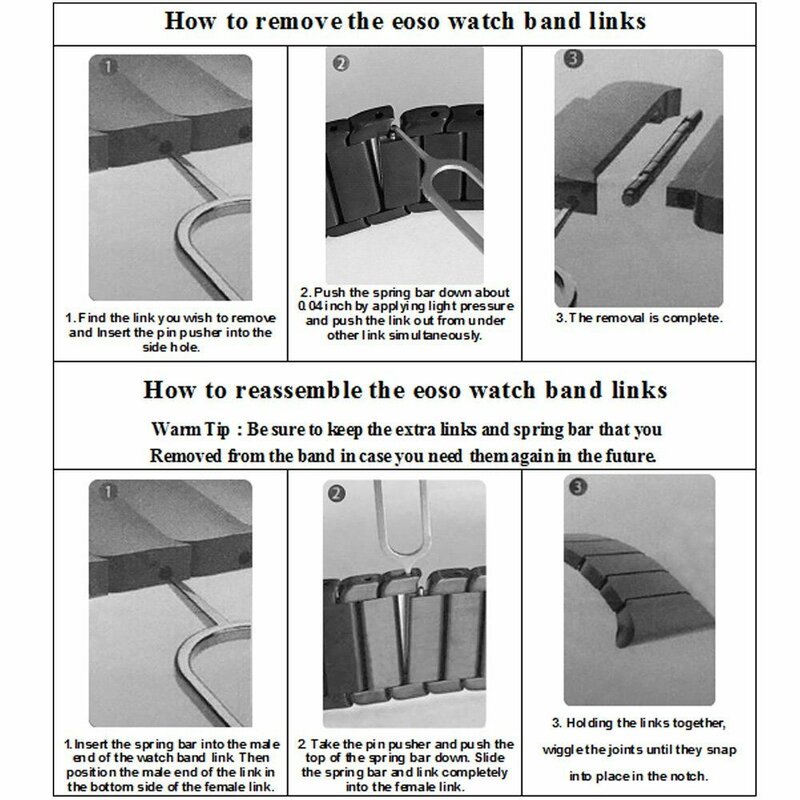 How to remove the eoso watch band links

1

1. Find the link you wish to remove and Insert the pin pusher into the side hole.

2

2. Push the spring bar down about 0.04 inch by applying light pressure and push the link out from under other link simultaneously.

3

3. The removal is complete.

How to reassemble the eoso watch band links

Warm Tip : Be sure to keep the extra links and spring bar that you Removed from the band in case you need them again in the future.

1

1. Insert the spring bar into the male end of the watch band link. Then position the male end of the link in the bottom side of the female link.

2

2. Take the pin pusher and push the top of the spring bar down. Slide the spring bar and link completely into the female link.

3

3. Holding the links together, wiggle the joints until they snap into place in the notch.