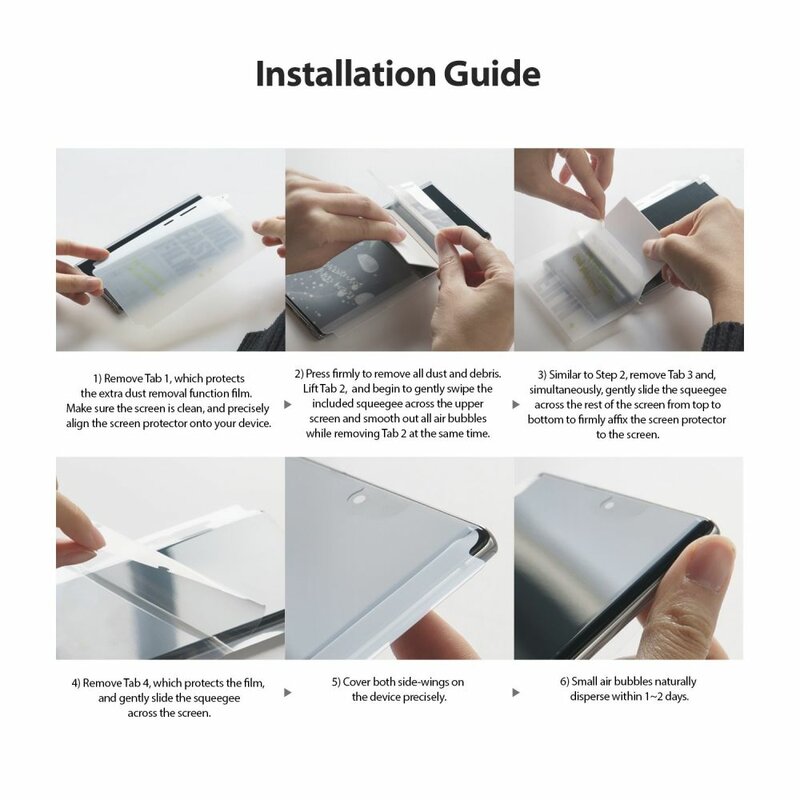 Installation Guide

1) Remove Tab 1, which protects the extra dust removal function film. Make sure the screen is clean, and precisely align the screen protector onto your device.

2) Press firmly to remove all dust and debris. Lift Tab 2, and begin to gently swipe the included squeegee across the upper screen and smooth out all air bubbles while removing Tab 2 at the same time.

3) Similar to Step 2, remove Tab 3 and, simultaneously, gently slide the squeegee across the rest of the screen from top to bottom to firmly affix the screen protector to the screen.

4) Remove Tab 4, which protects the film, and gently slide the squeegee across the screen.

5) Cover both side-wings on the device precisely.

6) Small air bubbles naturally disperse within 1~2 days.