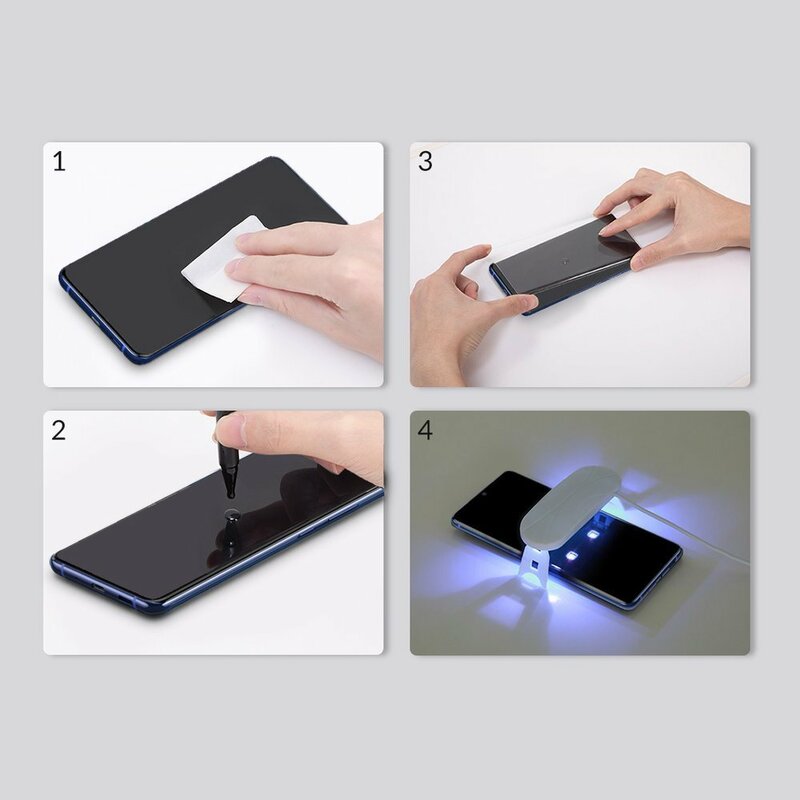 1

3

2

4