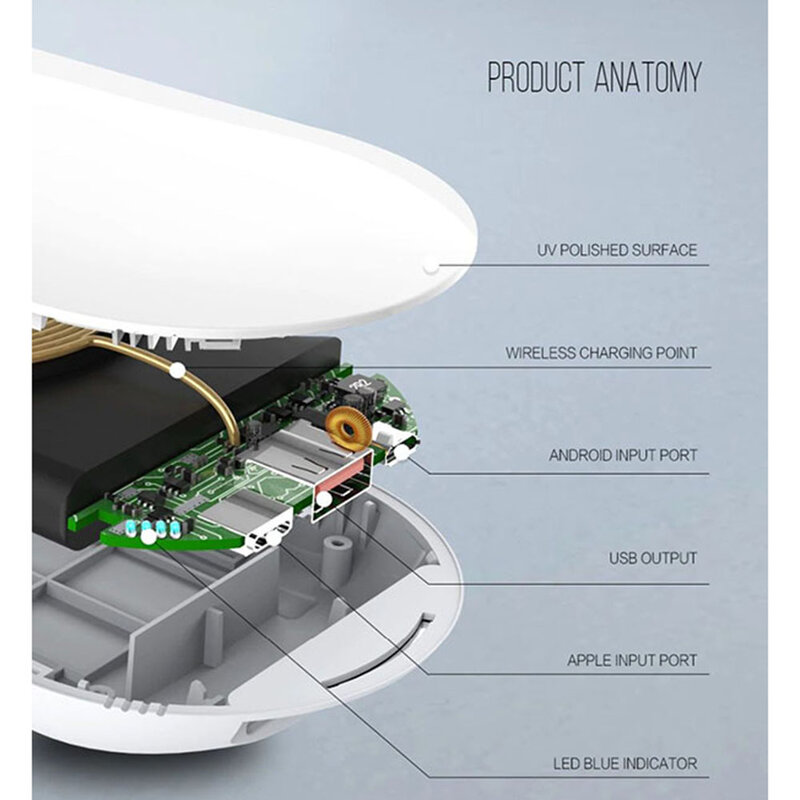 PRODUCT ANATOMY

UV POLISHED SURFACE

WIRELESS CHARGING POINT

ANDROID INPUT PORT

USB OUTPUT

APPLE INPUT PORT

LED BLUE INDICATOR