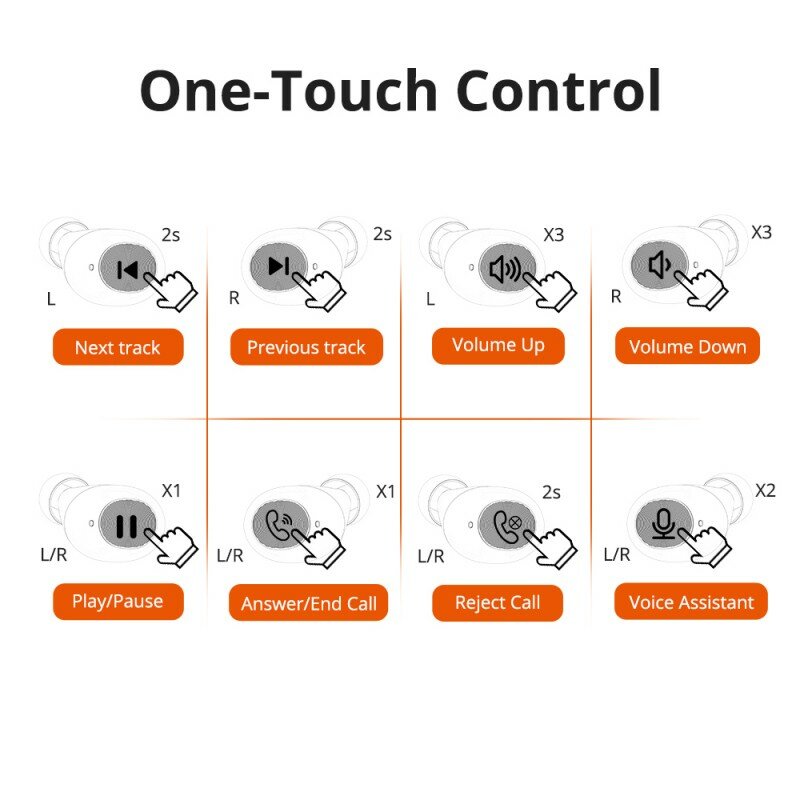 One-Touch Control

2s
L
Next track

2s
R
Previous track

X3
L
Volume Up

X3
R
Volume Down

X1
L/R
Play/Pause

X1
L/R
Answer/End Call

2s
L/R
Reject Call

X2
L/R
Voice Assistant