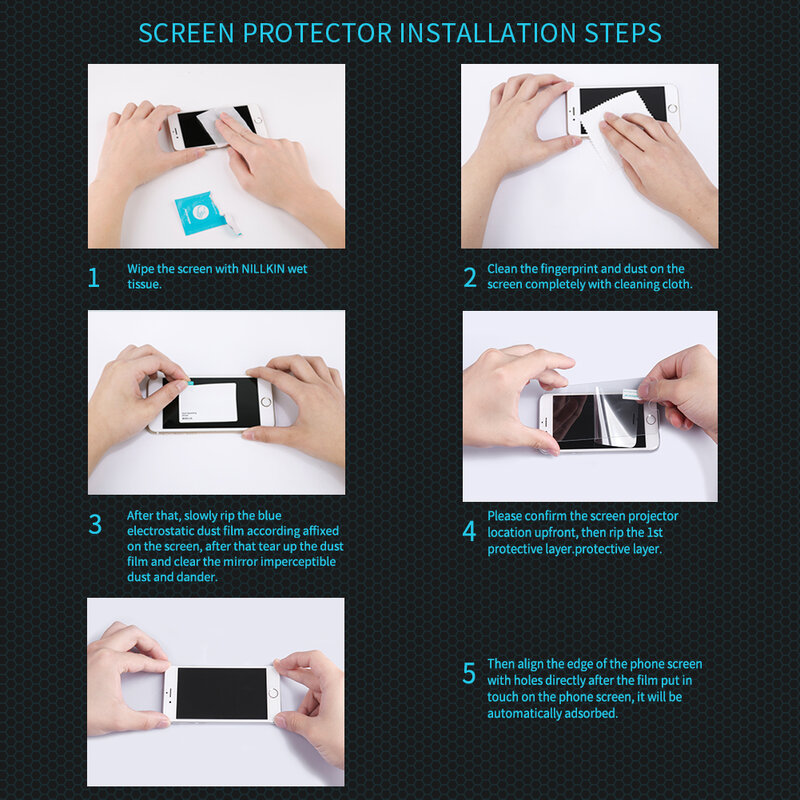 SCREEN PROTECTOR INSTALLATION STEPS

1 Wipe the screen with NILLKIN wet tissue.

2 Clean the fingerprint and dust on the screen completely with cleaning cloth.

3 After that, slowly rip the blue electrostatic dust film according affixed on the screen, after that tear up the dust film and clear the mirror imperceptible dust and dander.

4 Please confirm the screen projector location upfront, then rip the 1st protective layer.protective layer.

5 Then align the edge of the phone screen with holes directly after the film put in touch on the phone screen, it will be automatically adsorbed.