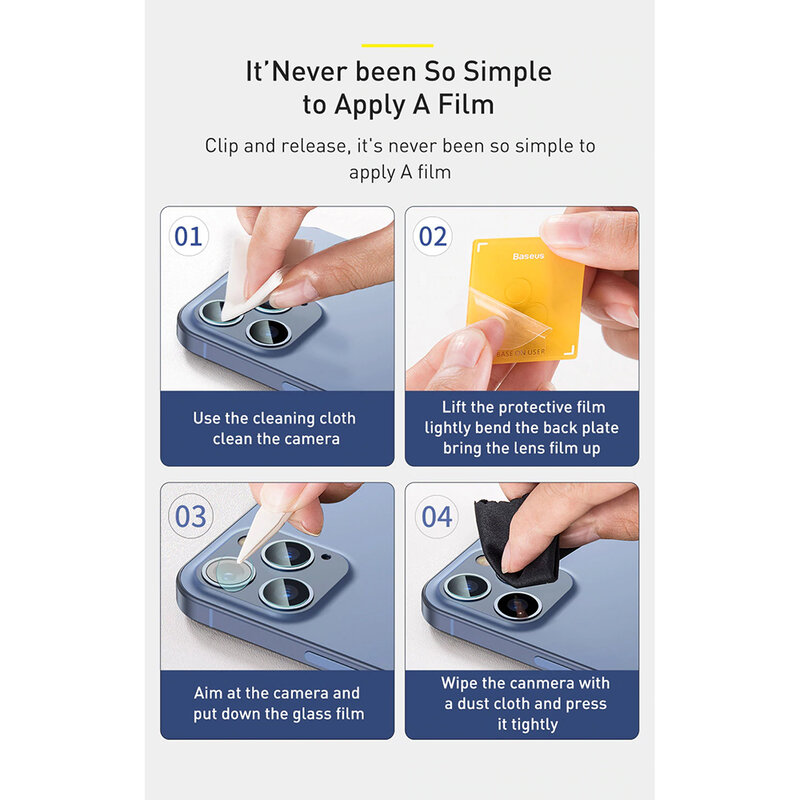 It'Never been So Simple to Apply A Film

Clip and release, it's never been so simple to apply A film

01

Use the cleaning cloth clean the camera

02

Baseus

BASE ON USER

Lift the protective film lightly bend the back plate bring the lens film up

03

Aim at the camera and put down the glass film

04

Wipe the canmera with a dust cloth and press it tightly