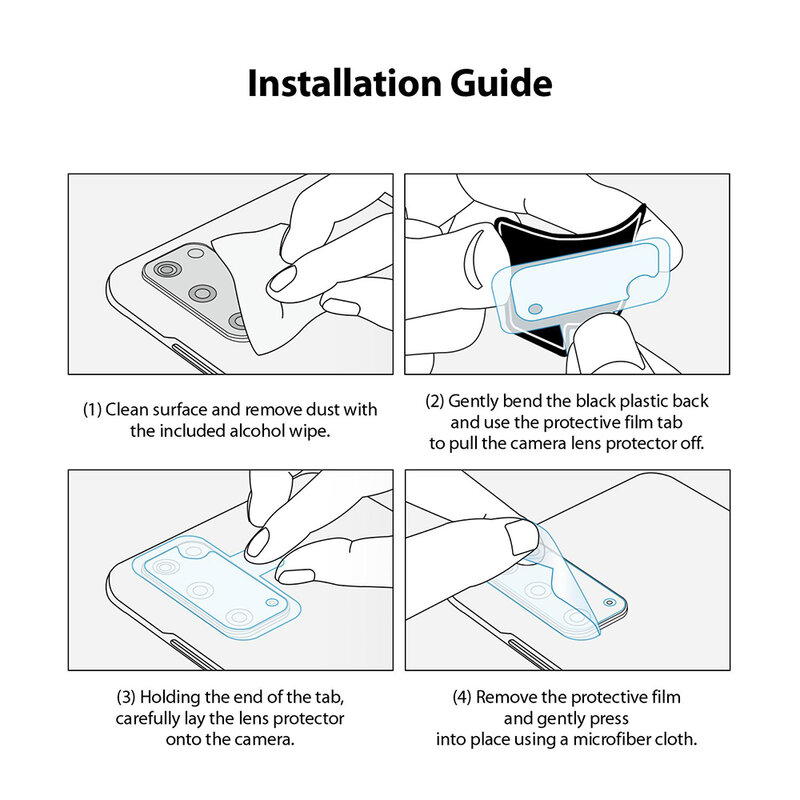 Installation Guide

(1) Clean surface and remove dust with the included alcohol wipe.

(2) Gently bend the black plastic back and use the protective film tab to pull the camera lens protector off.

(3) Holding the end of the tab, carefully lay the lens protector onto the camera.

(4) Remove the protective film and gently press into place using a microfiber cloth.