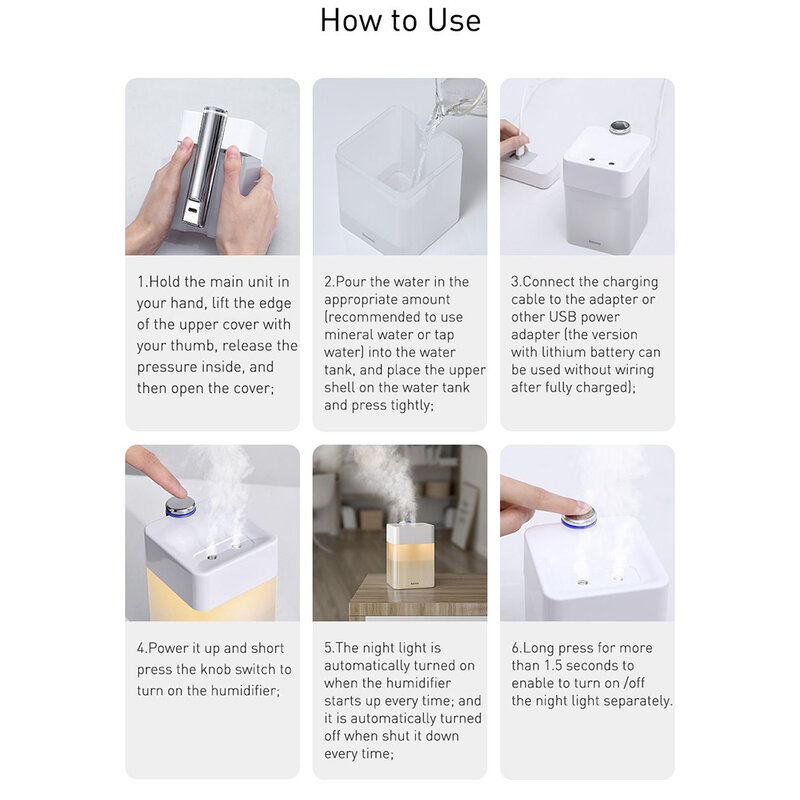 How to Use

1.Hold the main unit in your hand, lift the edge of the upper cover with your thumb, release the pressure inside, and then open the cover;

2.Pour the water in the appropriate amount (recommended to use mineral water or tap water) into the water tank, and place the upper shell on the water tank and press tightly;

3.Connect the charging cable to the adapter or other USB power adapter (the version with lithium battery can be used without wiring after fully charged);

4.Power it up and short press the knob switch to turn on the humidifier;

5.The night light is automatically turned on when the humidifier starts up every time; and it is automatically turned off when shut it down every time;

6.Long press for more than 1.5 seconds to enable to turn on /off the night light separately.