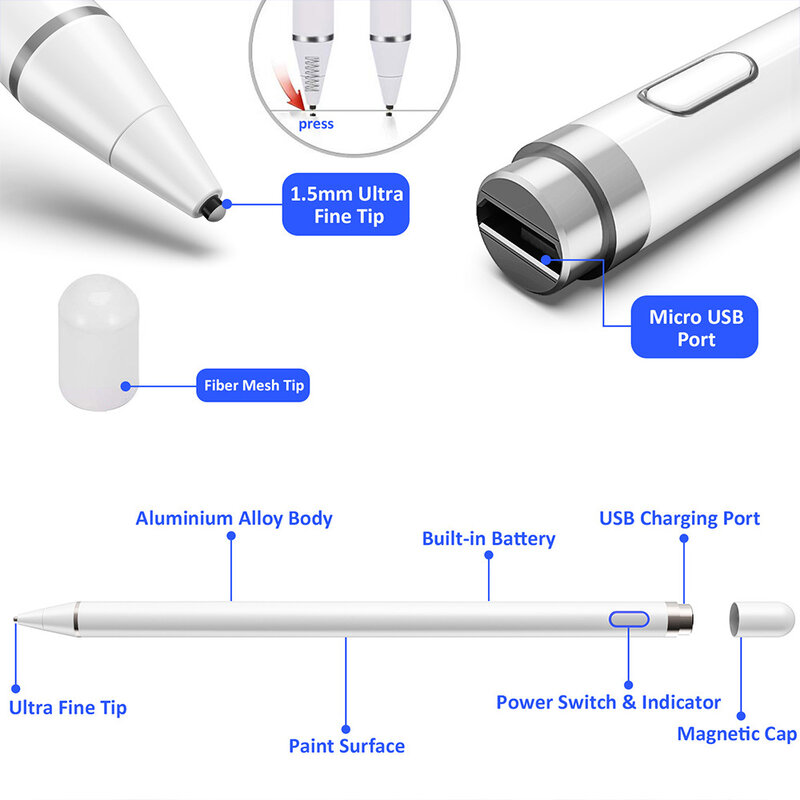 press

1.5mm Ultra Fine Tip

Micro USB Port

Fiber Mesh Tip

Aluminium Alloy Body

Built-in Battery

USB Charging Port

Ultra Fine Tip

Paint Surface

Power Switch & Indicator

Magnetic Cap