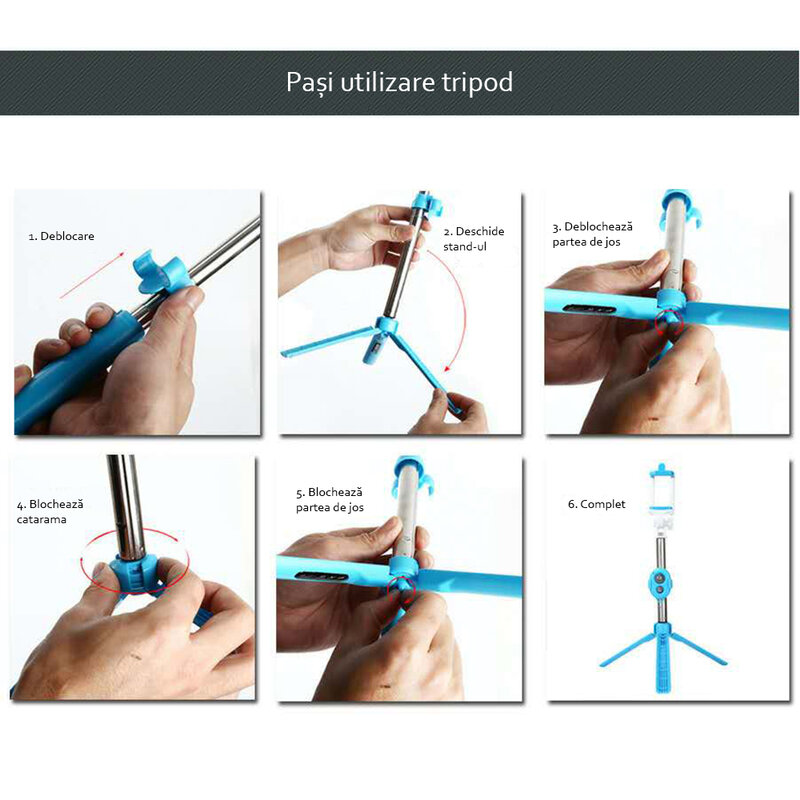 Pași utilizare tripod

1. Deblocare

2. Deschide stand-ul

3. Deblochează partea de jos

4. Blochează catarama

5. Blochează partea de jos

6. Complet