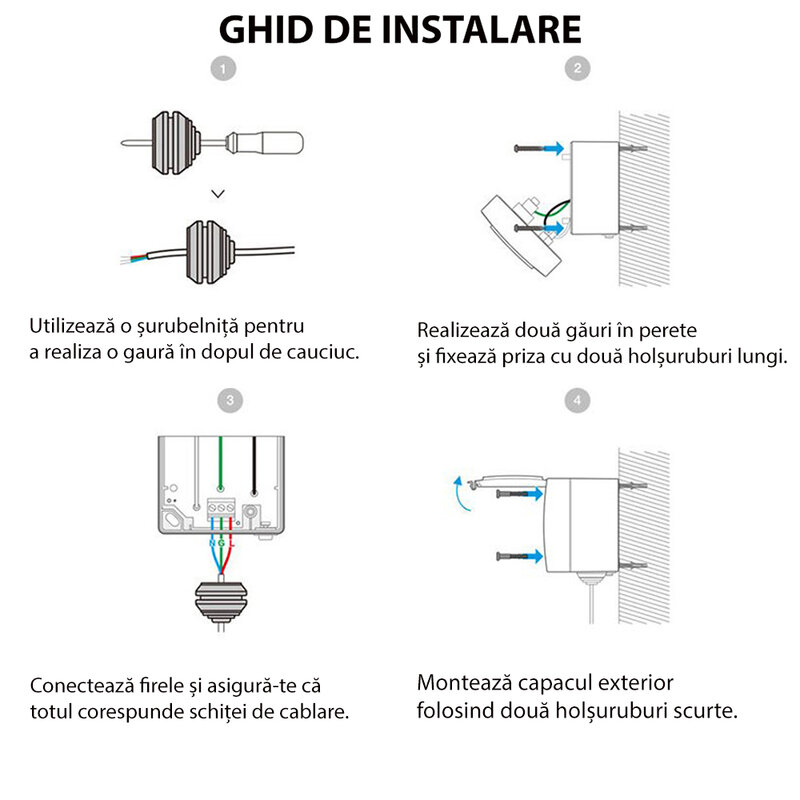 GHID DE INSTALARE

1

Utilizează o șurubelniță pentru a realiza o gaură în dopul de cauciuc.

2

Realizează două găuri în perete și fixează priza cu două holșuruburi lungi.

3

N G L

Conectează firele și asigură-te că totul corespunde schiței de cablare.

4

Montează capacul exterior folosind două holșuruburi scurte.