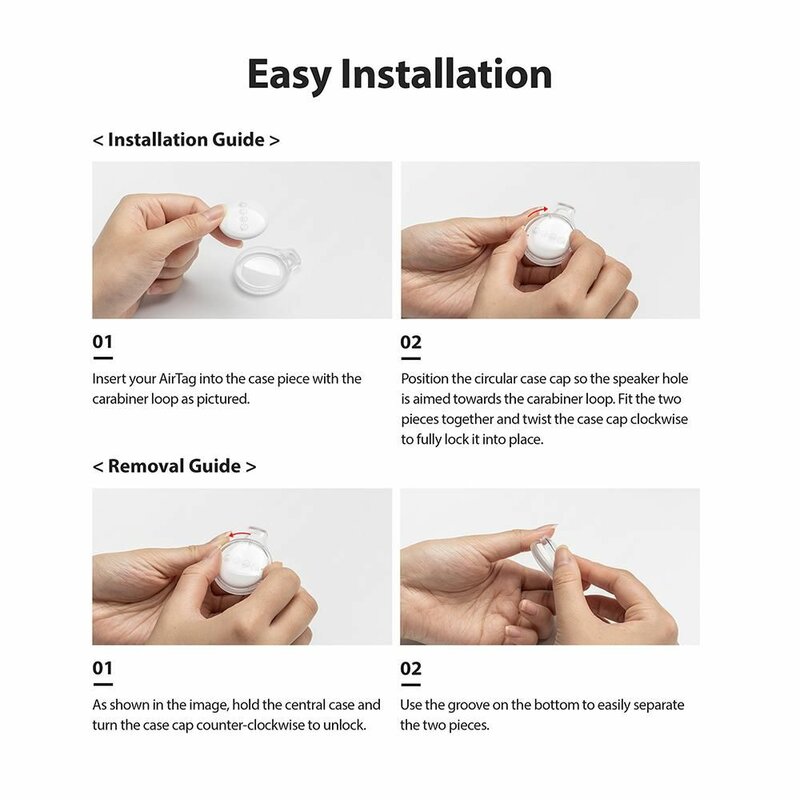 Easy Installation

< Installation Guide >

01

Insert your AirTag into the case piece with the carabiner loop as pictured.

02

Position the circular case cap so the speaker hole is aimed towards the carabiner loop. Fit the two pieces together and twist the case cap clockwise to fully lock it into place.

< Removal Guide >

01

As shown in the image, hold the central case and turn the case cap counter-clockwise to unlock.

02

Use the groove on the bottom to easily separate the two pieces.