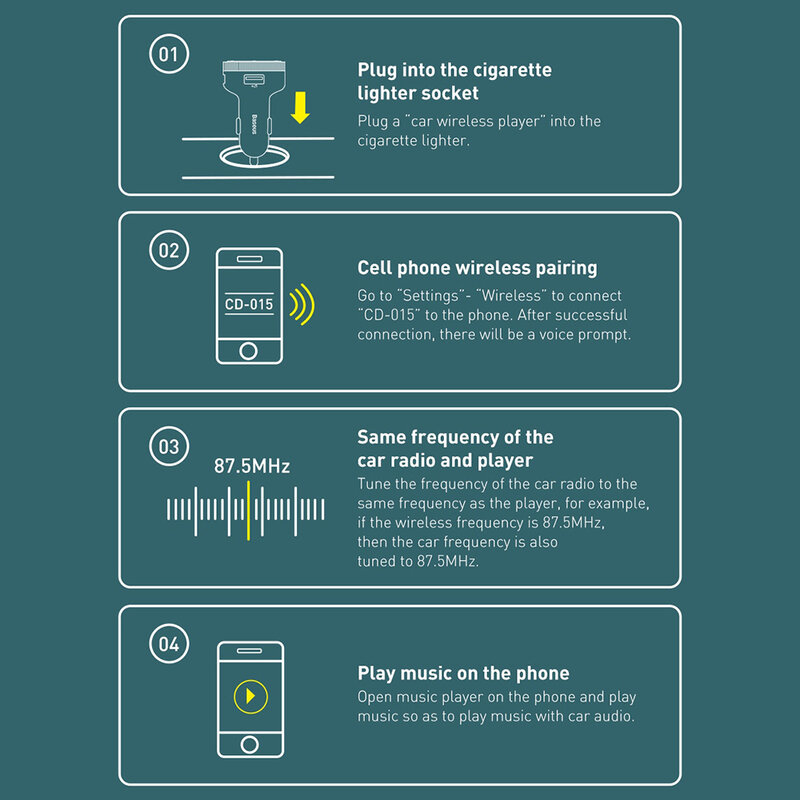 01

Baseus

Plug into the cigarette lighter socket

Plug a "car wireless player" into the cigarette lighter.

02

CD-015

Cell phone wireless pairing

Go to "Settings"- "Wireless" to connect "CD-015" to the phone. After successful connection, there will be a voice prompt.

03

87.5MHz

Same frequency of the car radio and player

Tune the frequency of the car radio to the same frequency as the player, for example, if the wireless frequency is 87.5MHz, then the car frequency is also tuned to 87.5MHz.

04

Play music on the phone

Open music player on the phone and play music so as to play music with car audio.