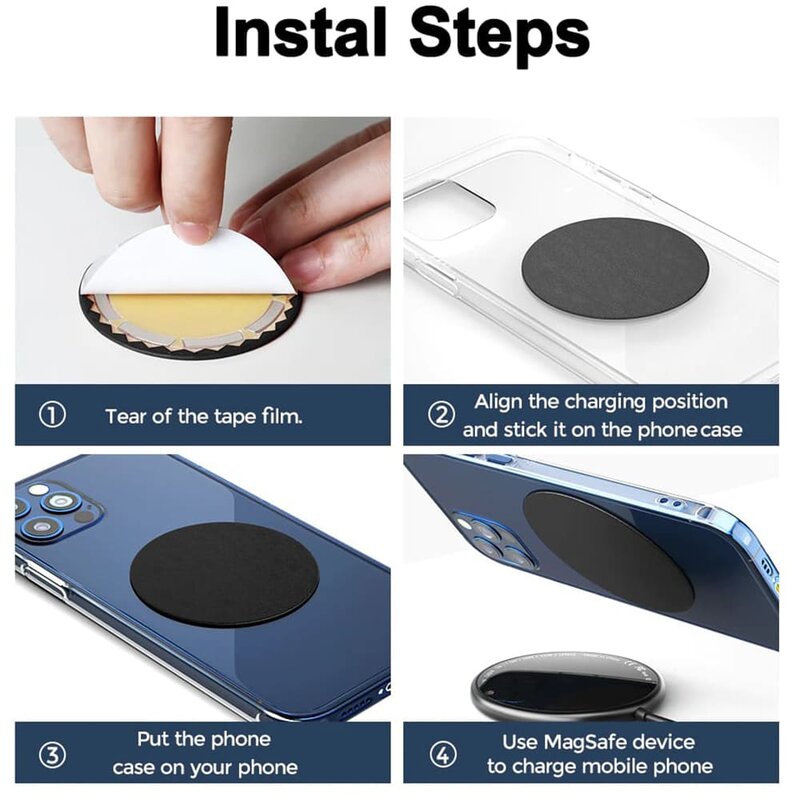 Instal Steps

① Tear of the tape film.

② Align the charging position and stick it on the phone case

③ Put the phone case on your phone

④ Use MagSafe device to charge mobile phone