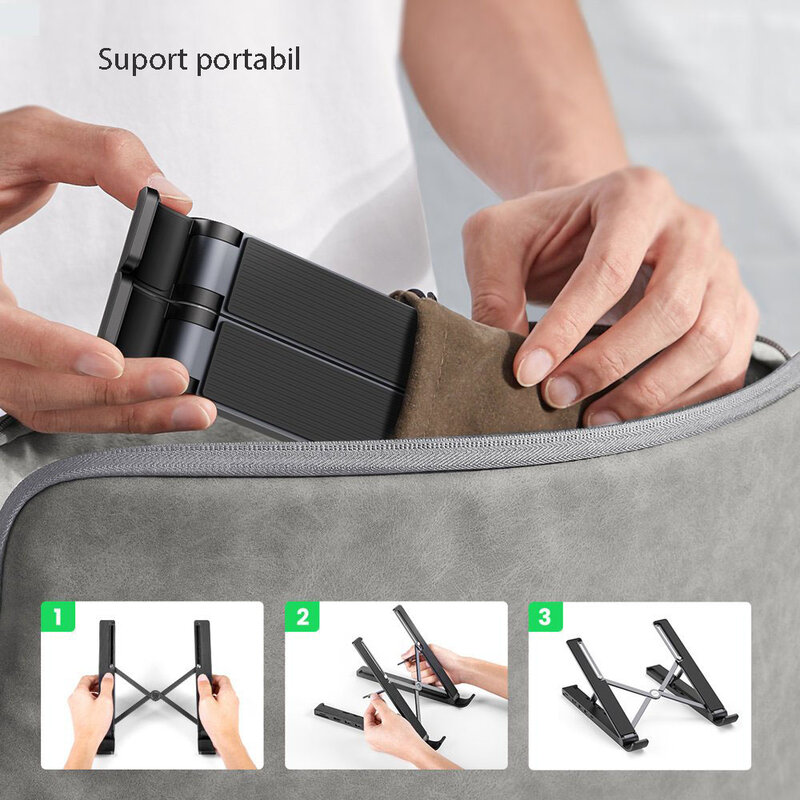 Suport portabil

1

2

3