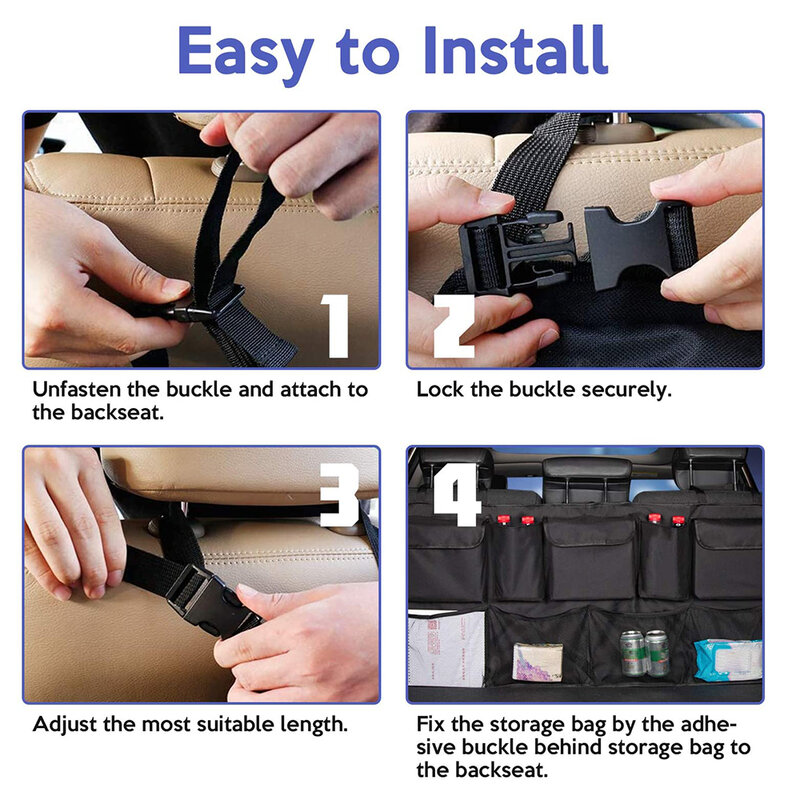 Easy to Install

1

Unfasten the buckle and attach to the backseat.

2

Lock the buckle securely.

3

Adjust the most suitable length.

4

Fix the storage bag by the adhesive buckle behind storage bag to the backseat.