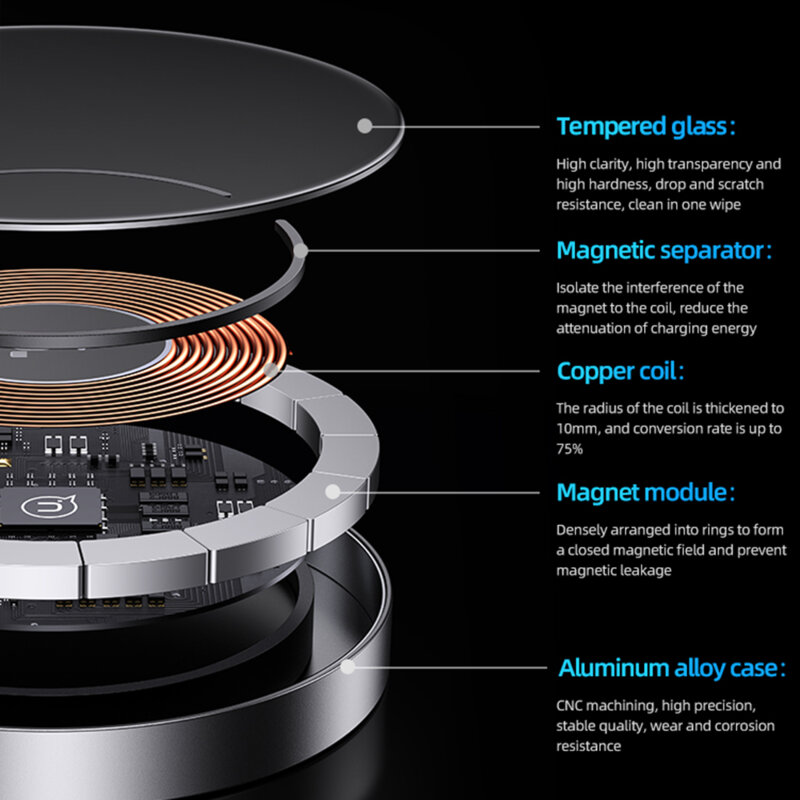 Tempered glass:

High clarity, high transparency and high hardness, drop and scratch resistance, clean in one wipe

Magnetic separator:

Isolate the interference of the magnet to the coil, reduce the attenuation of charging energy

Copper coil:

The radius of the coil is thickened to 10mm, and conversion rate is up to 75%

Magnet module:

Densely arranged into rings to form a closed magnetic field and prevent magnetic leakage

Aluminum alloy case:

CNC machining, high precision, stable quality, wear and corrosion resistance