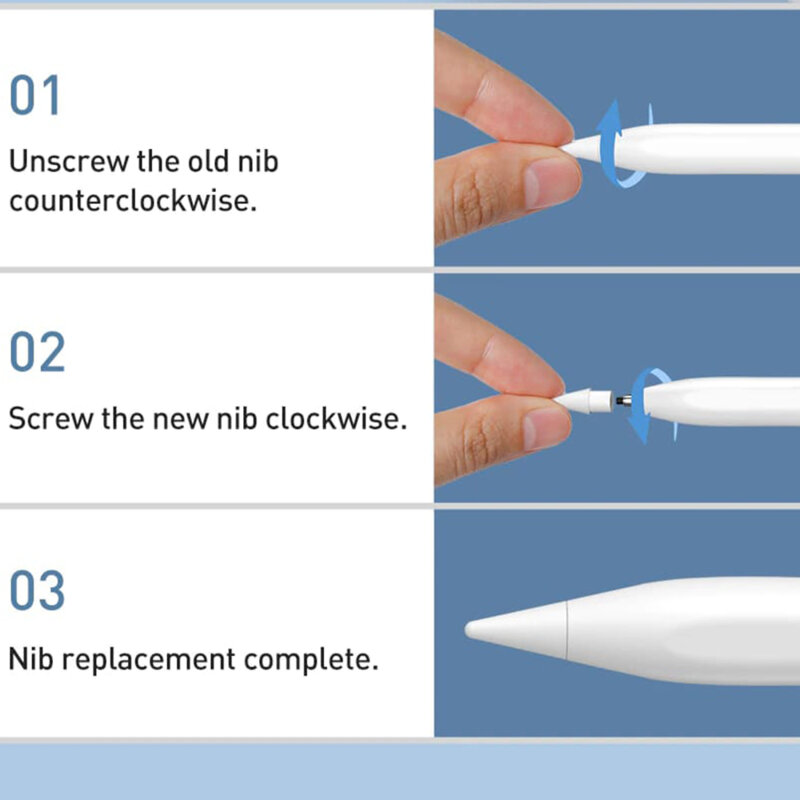 01

Unscrew the old nib counterclockwise.

02

Screw the new nib clockwise.

03

Nib replacement complete.