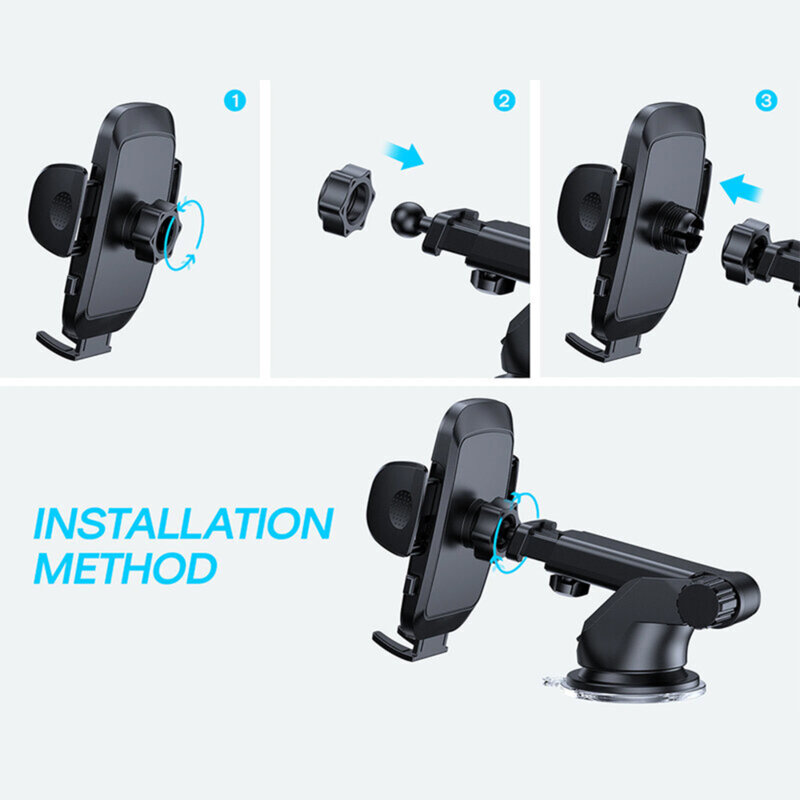 1

2

3

INSTALLATION METHOD