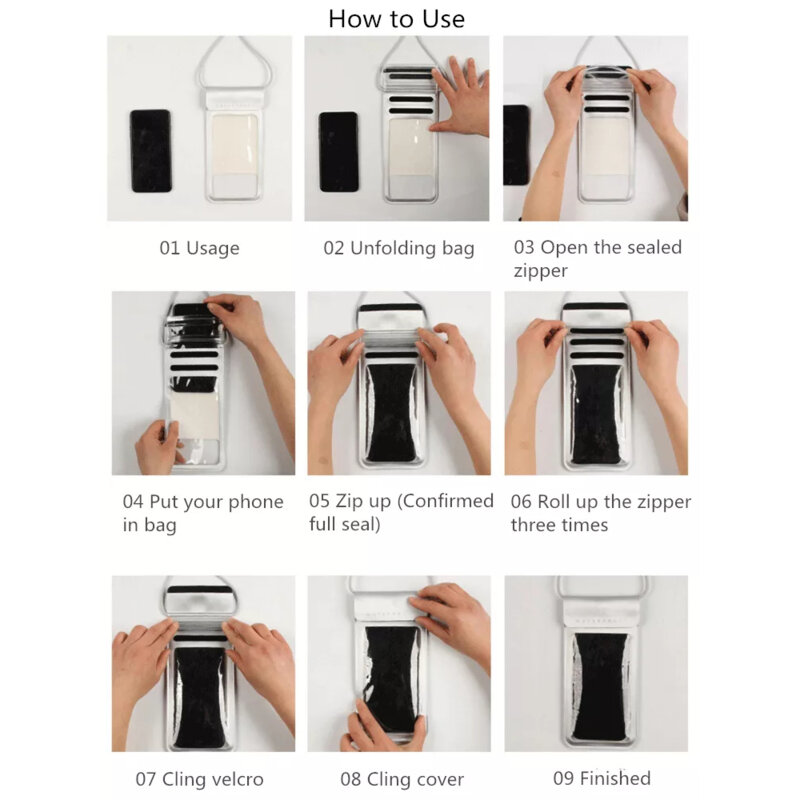 How to Use

01 Usage

02 Unfolding bag

03 Open the sealed zipper

04 Put your phone in bag

05 Zip up (Confirmed full seal)

06 Roll up the zipper three times

07 Cling velcro

08 Cling cover

09 Finished