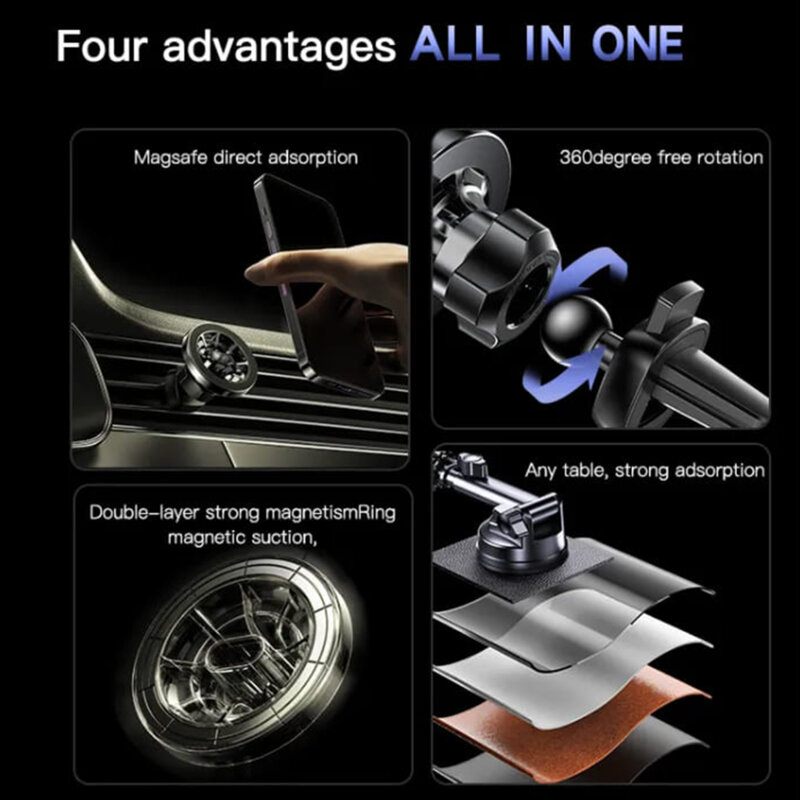 Four advantages ALL IN ONE

Magsafe direct adsorption

360degree free rotation

Double-layer strong magnetismRing magnetic suction,

Any table, strong adsorption