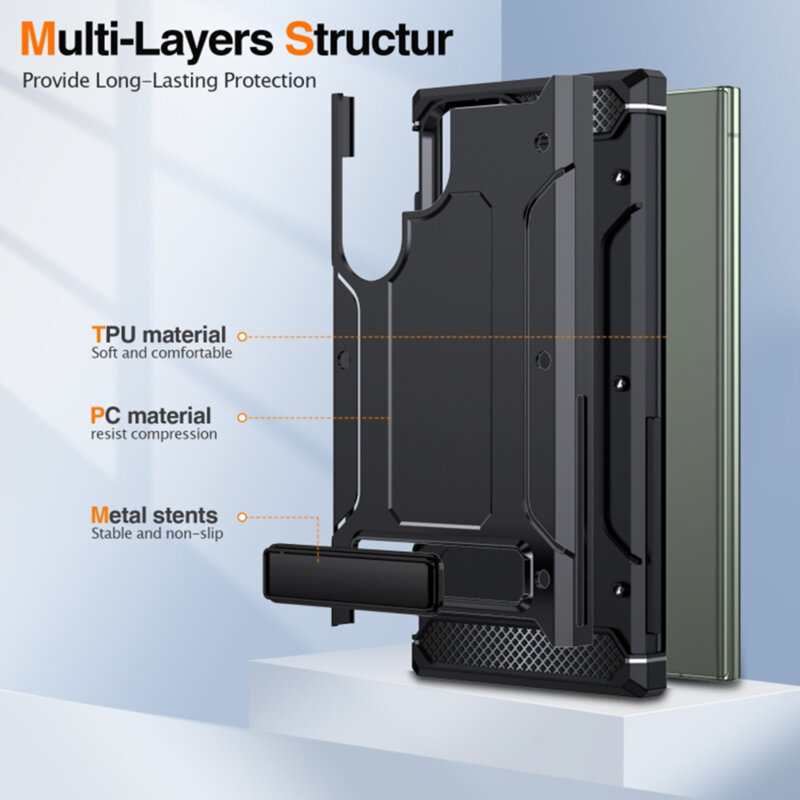 Multi-Layers Structur
Provide Long-Lasting Protection

TPU material
Soft and comfortable

PC material
resist compression

Metal stents
Stable and non-slip