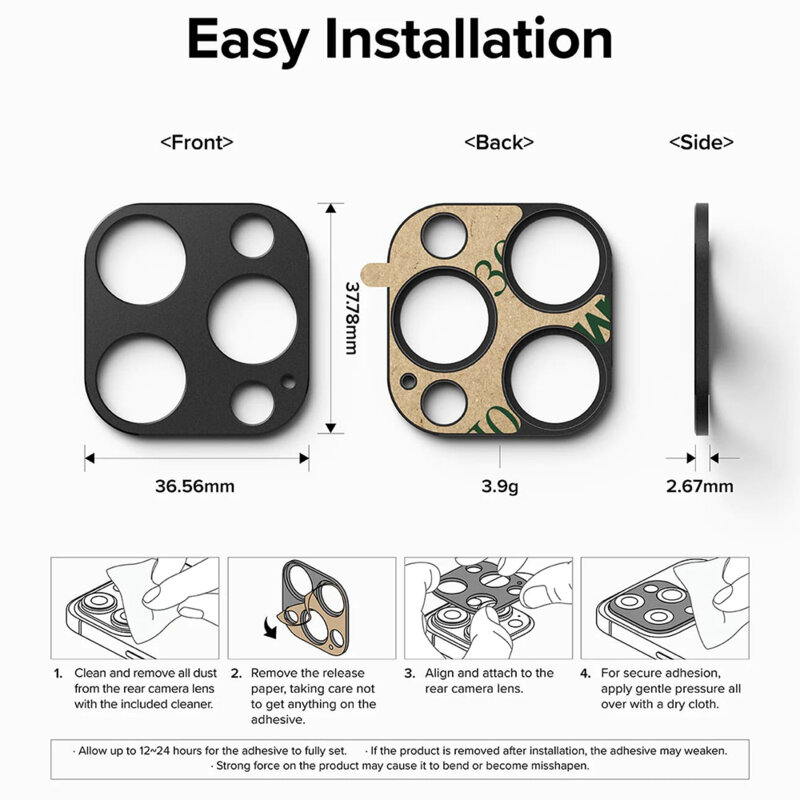 Easy Installation

<Front>

<Back>

<Side>

37.78mm

36.56mm

3.9g

2.67mm

1. Clean and remove all dust from the rear camera lens with the included cleaner.

2. Remove the release paper, taking care not to get anything on the adhesive.

3. Align and attach to the rear camera lens.

4. For secure adhesion, apply gentle pressure all over with a dry cloth.

· Allow up to 12~24 hours for the adhesive to fully set. · If the product is removed after installation, the adhesive may weaken.
· Strong force on the product may cause it to bend or become misshapen.