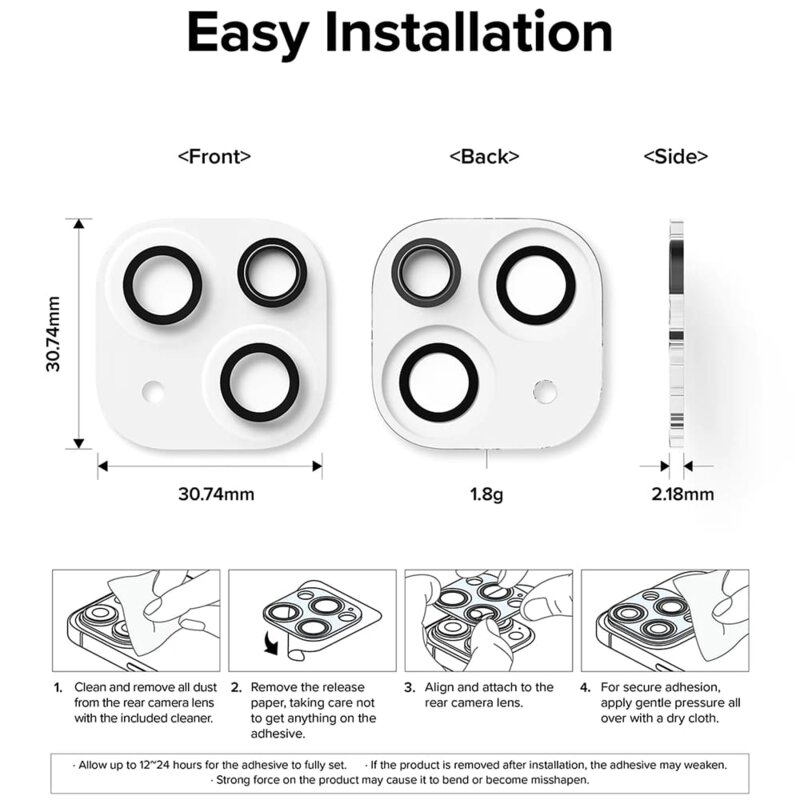 Easy Installation

<Front>

<Back>

<Side>

30.74mm

30.74mm

1.8g

2.18mm

1. Clean and remove all dust from the rear camera lens with the included cleaner.

2. Remove the release paper, taking care not to get anything on the adhesive.

3. Align and attach to the rear camera lens.

4. For secure adhesion, apply gentle pressure all over with a dry cloth.

· Allow up to 12~24 hours for the adhesive to fully set. · If the product is removed after installation, the adhesive may weaken.
· Strong force on the product may cause it to bend or become misshapen.