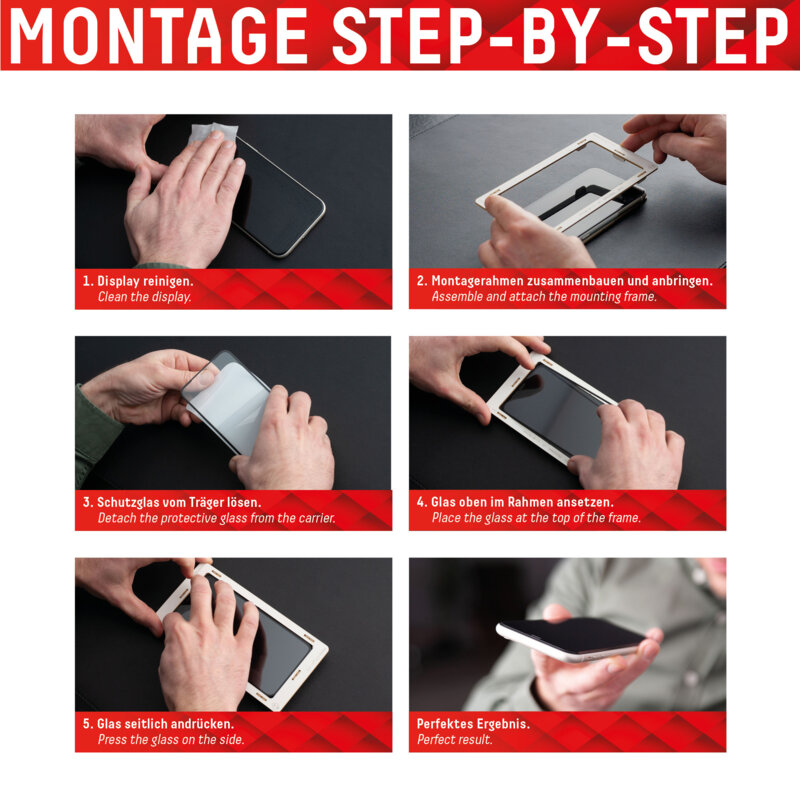 MONTAGE STEP-BY-STEP

1. Display reinigen.
Clean the display.

2. Montagerahmen zusammenbauen und anbringen.
Assemble and attach the mounting frame.

3. Schutzglas vom Träger lösen.
Detach the protective glass from the carrier.

4. Glas oben im Rahmen ansetzen.
Place the glass at the top of the frame.

5. Glas seitlich andrücken.
Press the glass on the side.

Perfektes Ergebnis.
Perfect result.