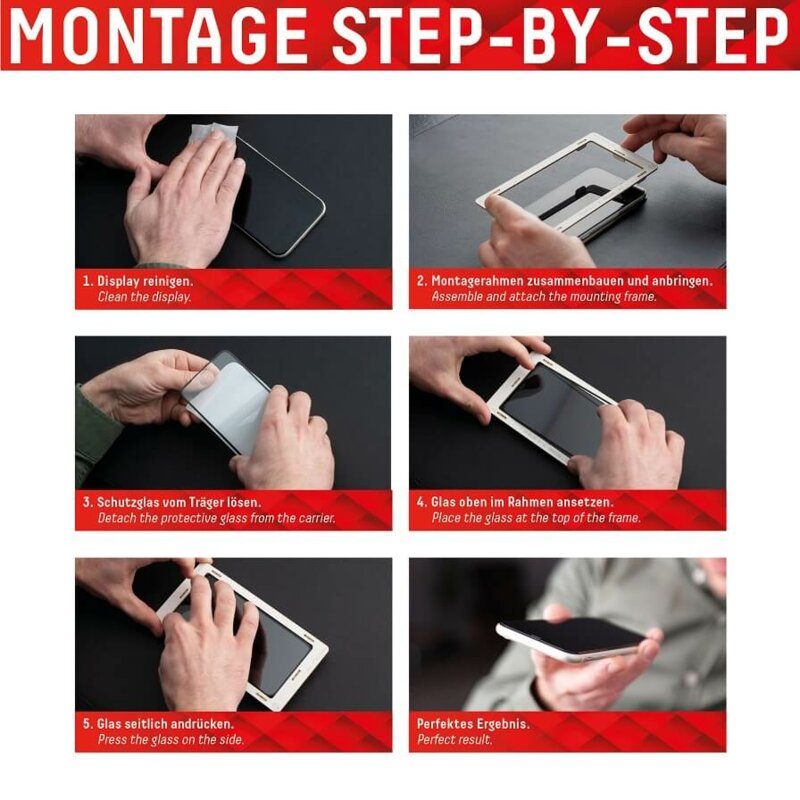 MONTAGE STEP-BY-STEP

1. Display reinigen.
Clean the display.

2. Montagerahmen zusammenbauen und anbringen.
Assemble and attach the mounting frame.

3. Schutzglas vom Träger lösen.
Detach the protective glass from the carrier.

4. Glas oben im Rahmen ansetzen.
Place the glass at the top of the frame.

5. Glas seitlich andrücken.
Press the glass on the side.

Perfektes Ergebnis.
Perfect result.