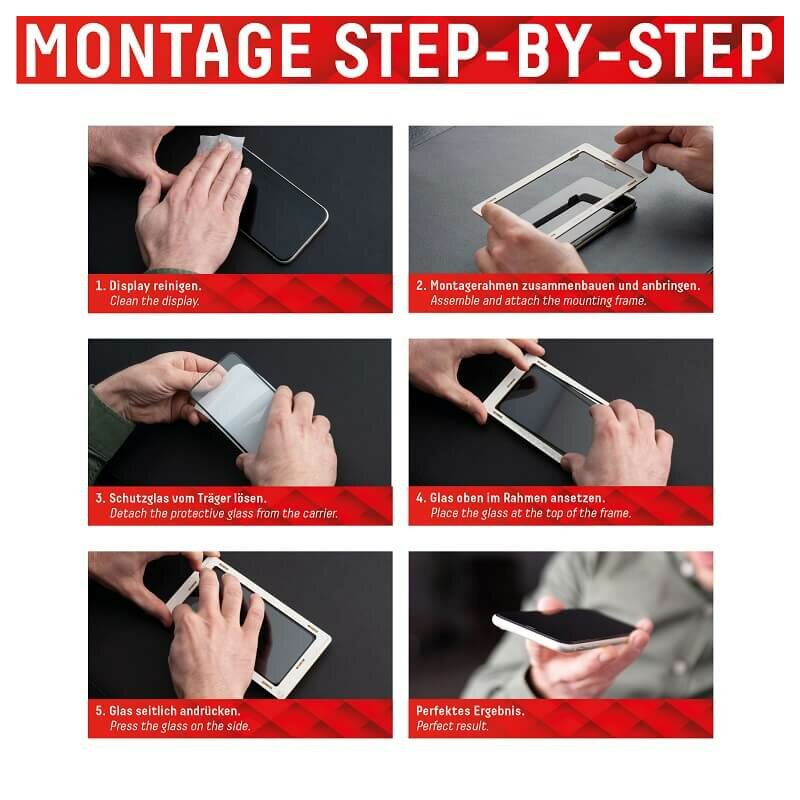 MONTAGE STEP-BY-STEP

1. Display reinigen.
Clean the display.

2. Montagerahmen zusammenbauen und anbringen.
Assemble and attach the mounting frame.

3. Schutzglas vom Träger lösen.
Detach the protective glass from the carrier.

4. Glas oben im Rahmen ansetzen.
Place the glass at the top of the frame.

5. Glas seitlich andrücken.
Press the glass on the side.

Perfektes Ergebnis.
Perfect result.