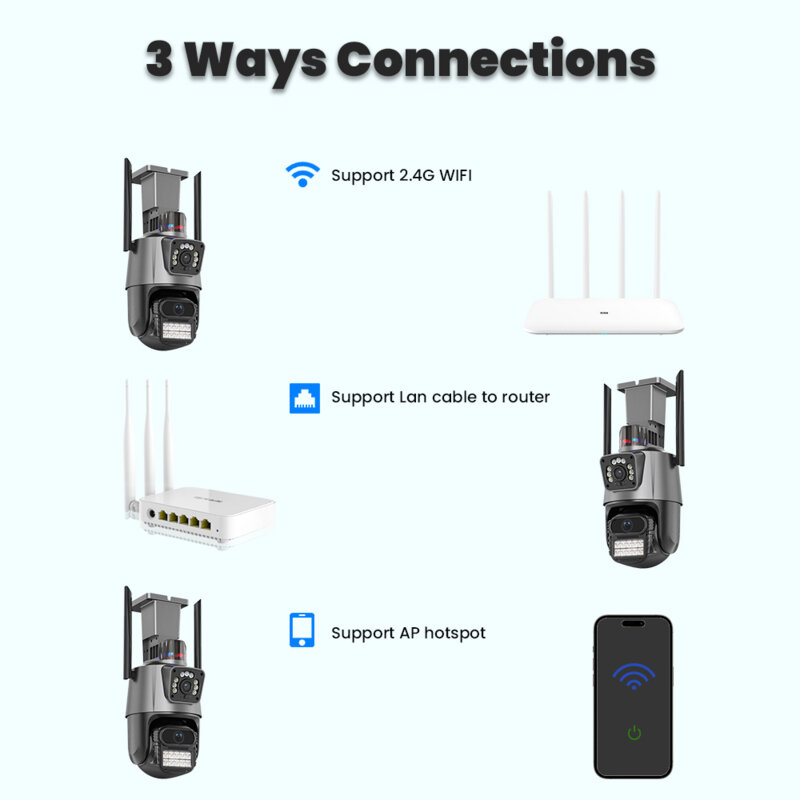 3 Ways Connections

Support 2.4G WIFI

Support Lan cable to router

Support AP hotspot